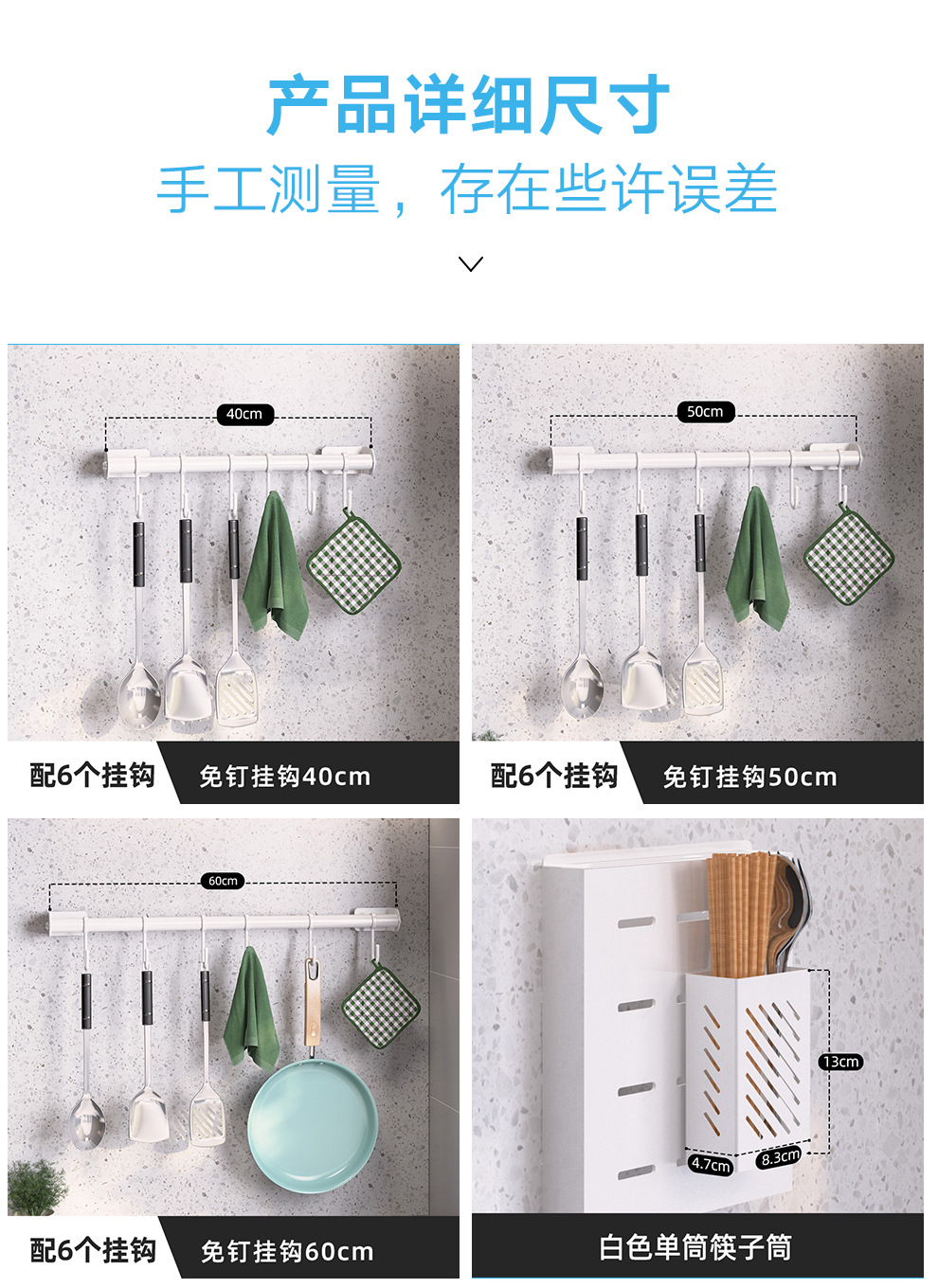 产品详细尺寸

手工测量，存在些许误差

40cm

配6个挂钩

免钉挂钩40cm

50cm

配6个挂钩

免钉挂钩50cm

60cm

配6个挂钩

免钉挂钩60cm

13cm

4.7cm

8.3cm

白色单筒筷子筒