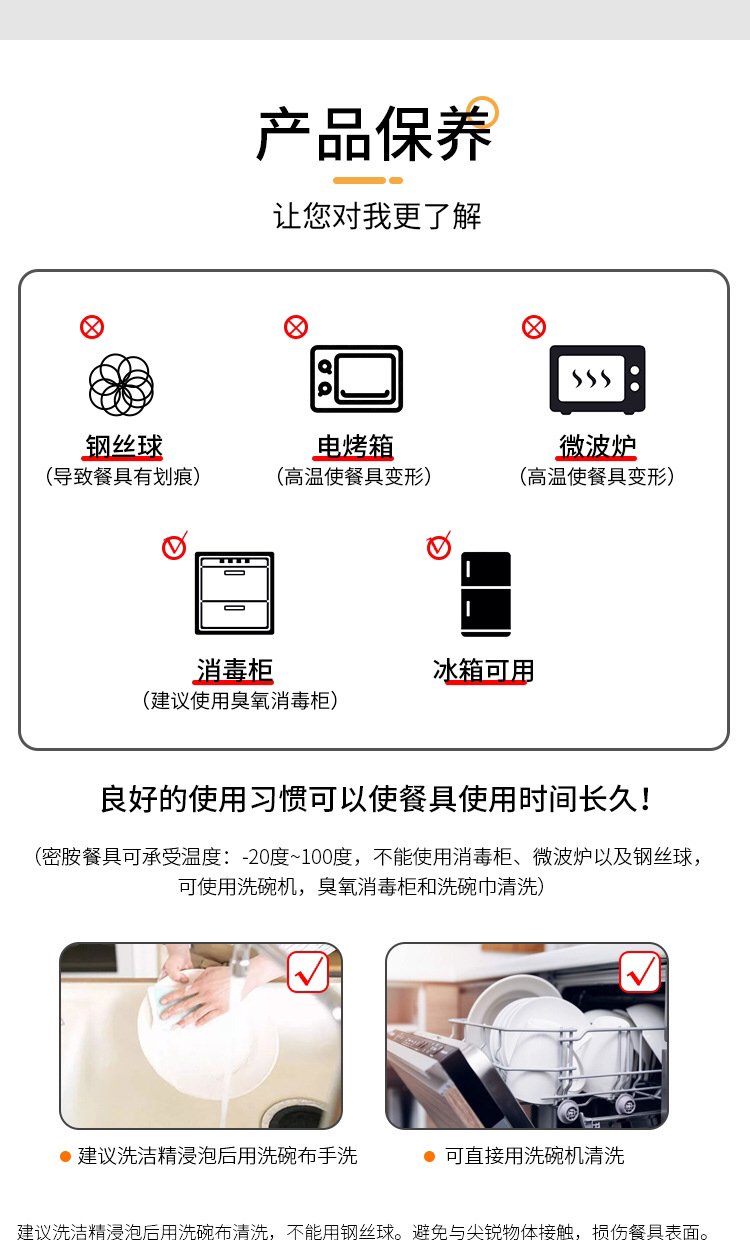 产品保养

让您对我更了解

钢丝球
（导致餐具有划痕）

电烤箱
（高温使餐具变形）

微波炉
（高温使餐具变形）

消毒柜
（建议使用臭氧消毒柜）

冰箱可用

良好的使用习惯可以使餐具使用时间长久！

（密胺餐具可承受温度：-20度~100度，不能使用消毒柜、微波炉以及钢丝球，可使用洗碗机，臭氧消毒柜和洗碗巾清洗）

建议洗洁精浸泡后用洗碗布手洗

可直接用洗碗机清洗

建议洗洁精浸泡后用洗碗布清洗，不能用钢丝球。避免与尖锐物体接触，损伤餐具表面。