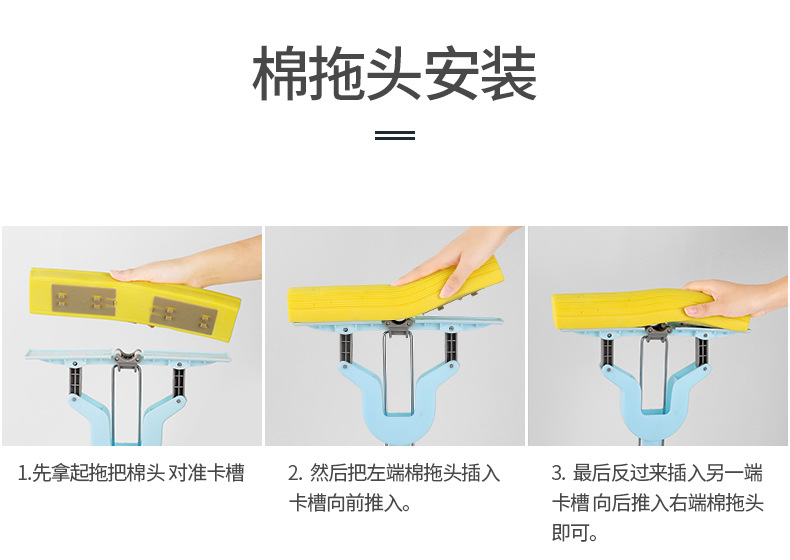 棉拖头安装

1.先拿起拖把棉头 对准卡槽

2. 然后把左端棉拖头插入卡槽向前推入。

3. 最后反过来插入另一端卡槽 向后推入右端棉拖头即可。