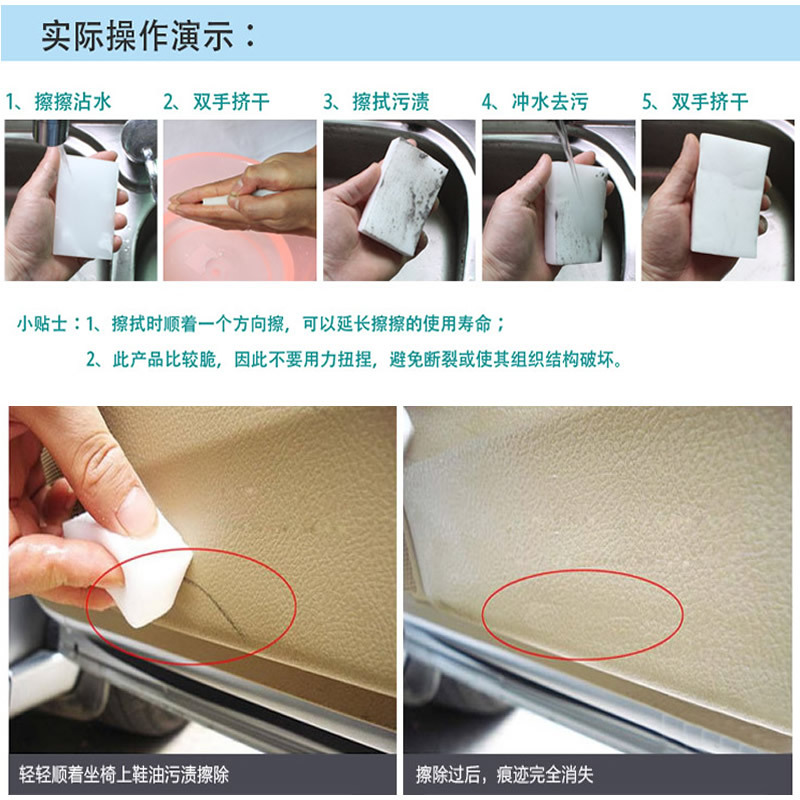 实际操作演示：

1、擦擦沾水

2、双手挤干

3、擦拭污渍

4、冲水去污

5、双手挤干

小贴士：1、擦拭时顺着一个方向擦，可以延长擦擦的使用寿命；

2、此产品比较脆，因此不要用力扭捏，避免断裂或使其组织结构破坏。

轻轻顺着坐椅上鞋油污渍擦除

擦除过后，痕迹完全消失