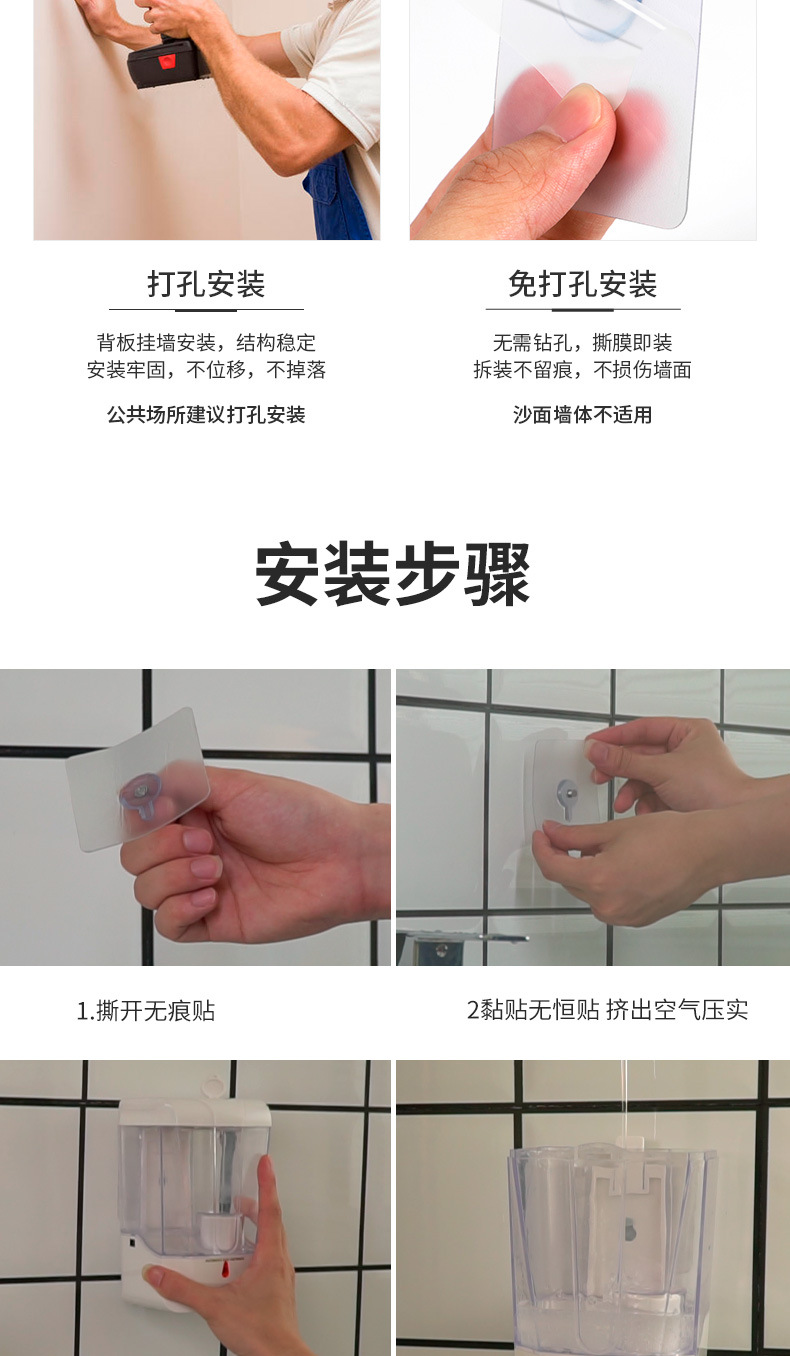 打孔安装

背板挂墙安装，结构稳定
安装牢固，不位移，不掉落

公共场所建议打孔安装

免打孔安装

无需钻孔，撕膜即装
拆装不留痕，不损伤墙面

沙面墙体不适用

安装步骤

1.撕开无痕贴

2黏贴无恒贴 挤出空气压实