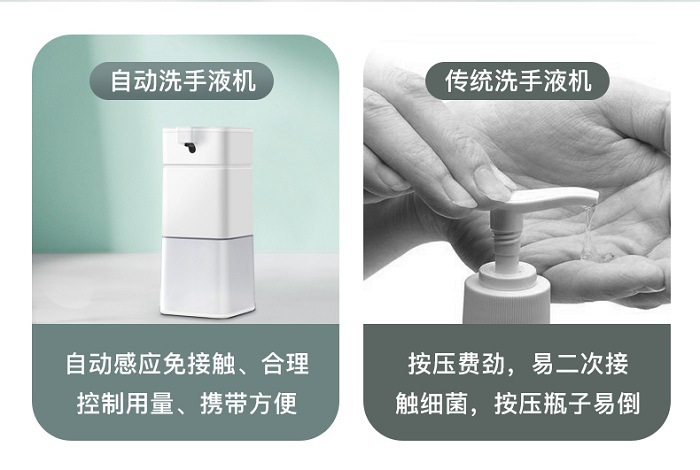 自动洗手液机

自动感应免接触、合理控制用量、携带方便

传统洗手液机

按压费劲，易二次接触细菌，按压瓶子易倒