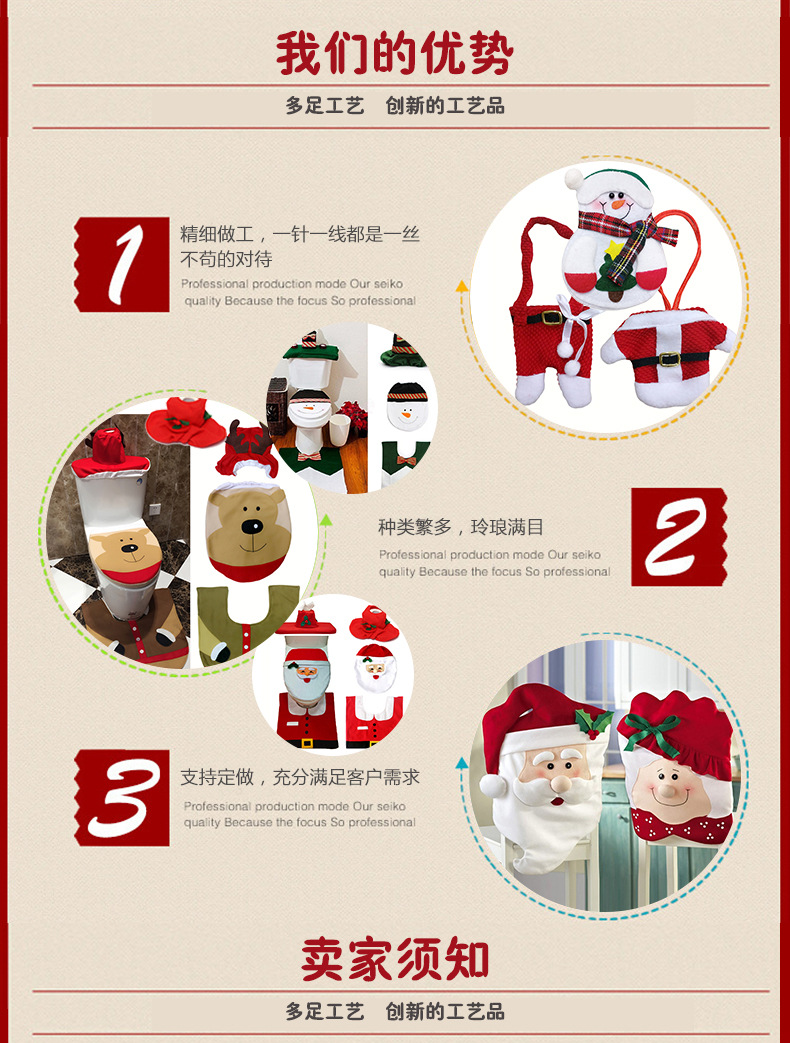 我们的优势

多足工艺　创新的工艺品

1

精细做工，一针一线都是一丝不苟的对待

Professional production mode Our seiko quality Because the focus So professional

种类繁多，玲琅满目

Professional production mode Our seiko quality Because the focus So professional

2

3

支持定做，充分满足客户需求

Professional production mode Our seiko quality Because the focus So professional

卖家须知

多足工艺　创新的工艺品