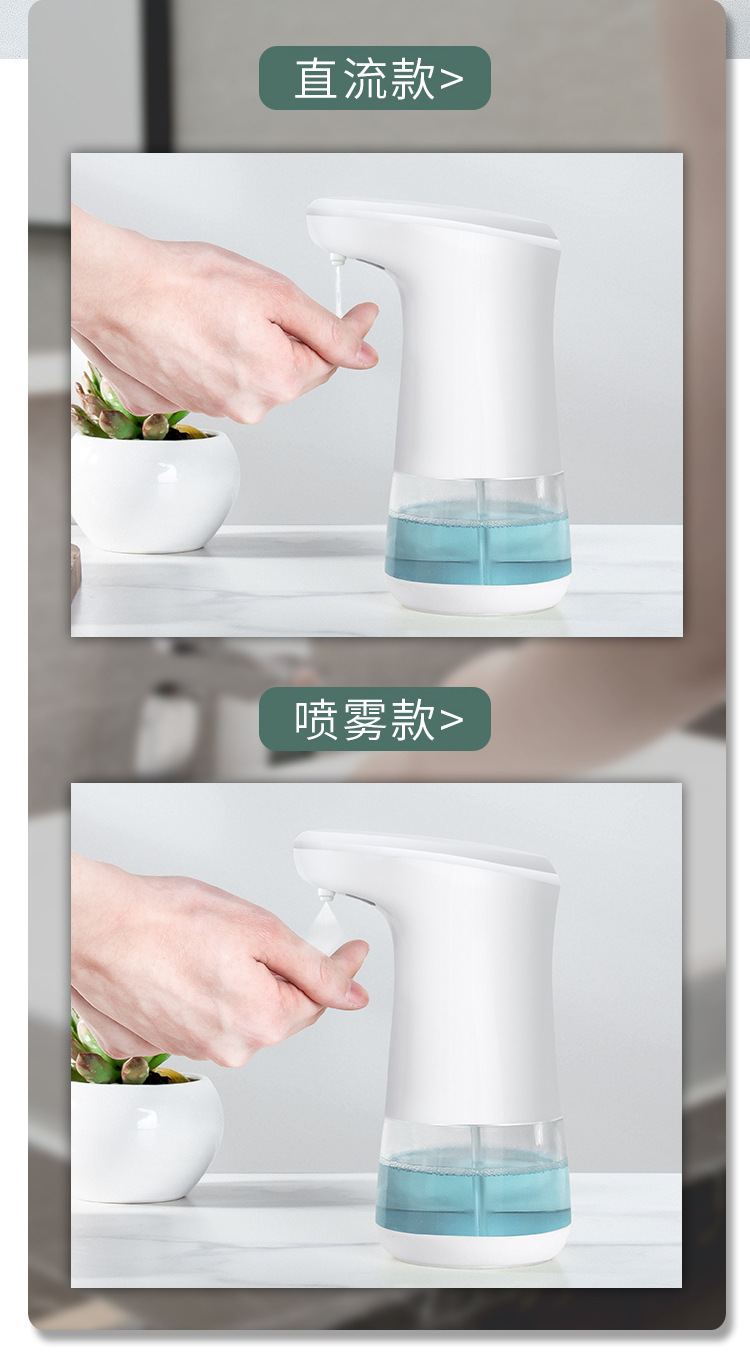 直流款>

喷雾款>