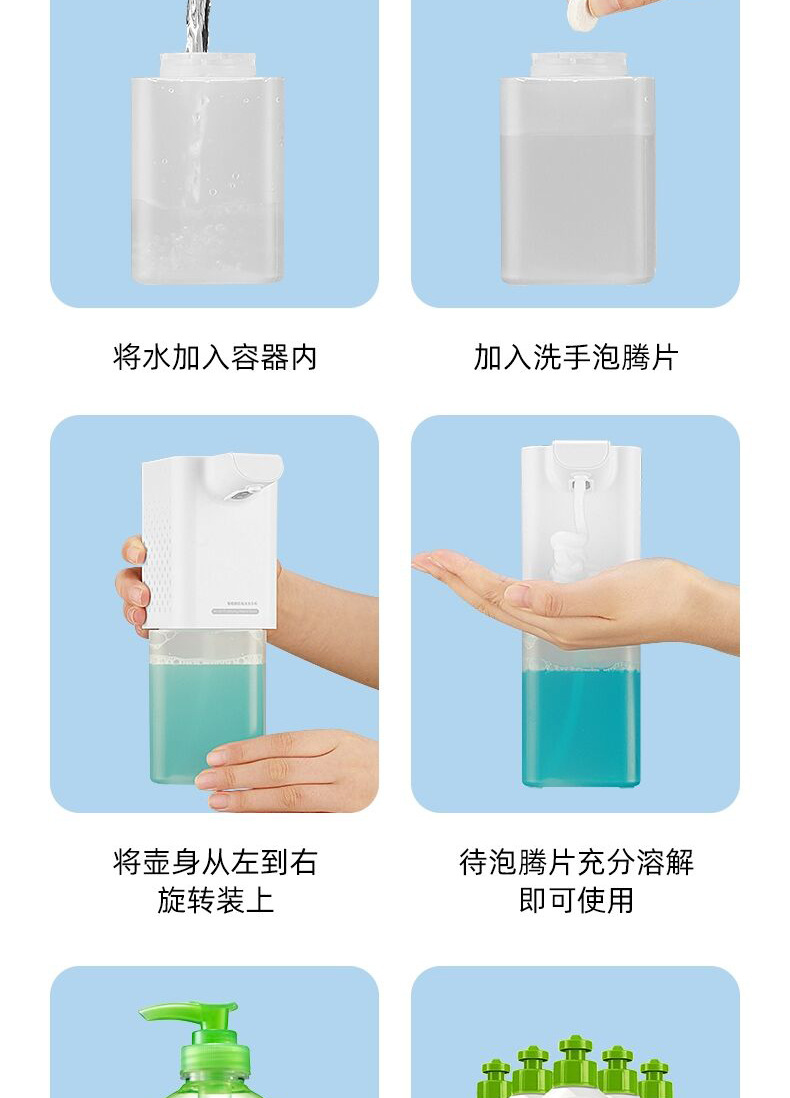 将水加入容器内

加入洗手泡腾片

将壶身从左到右
旋转装上

待泡腾片充分溶解
即可使用