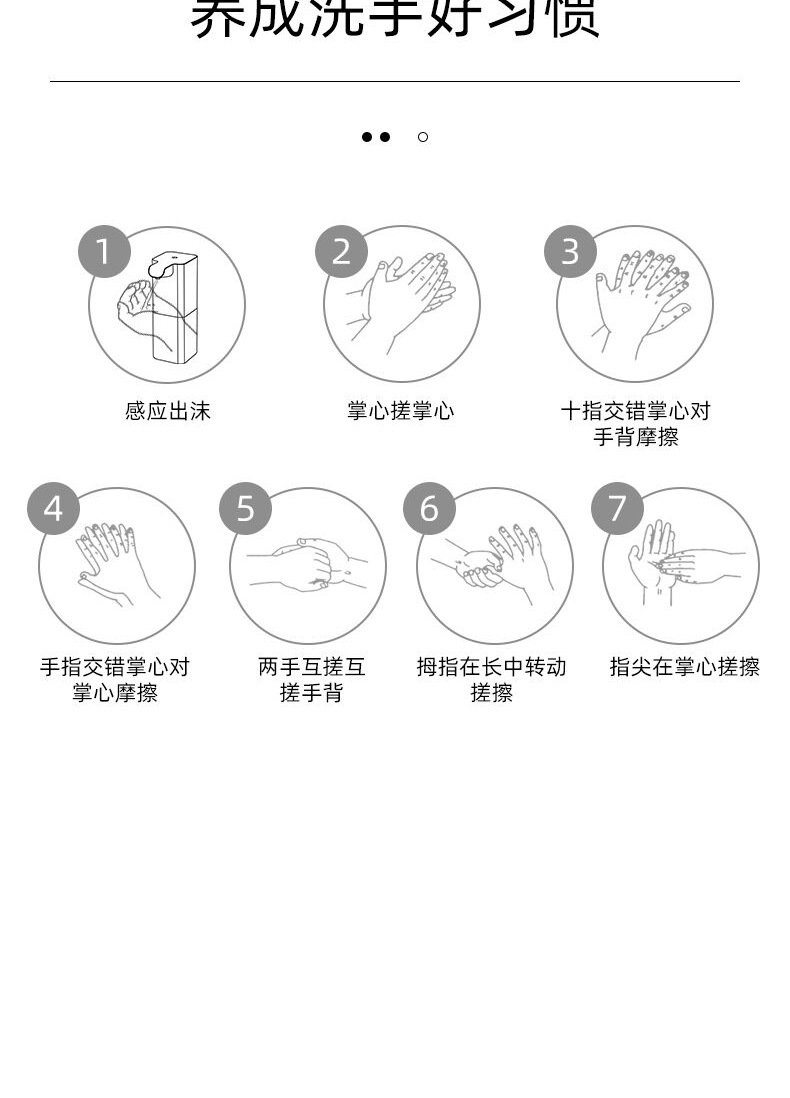 养成洗手好习惯

1
感应出沫

2
掌心搓掌心

3
十指交错掌心对手背摩擦

4
手指交错掌心对掌心摩擦

5
两手互搓互搓手背

6
拇指在长中转动搓擦

7
指尖在掌心搓擦