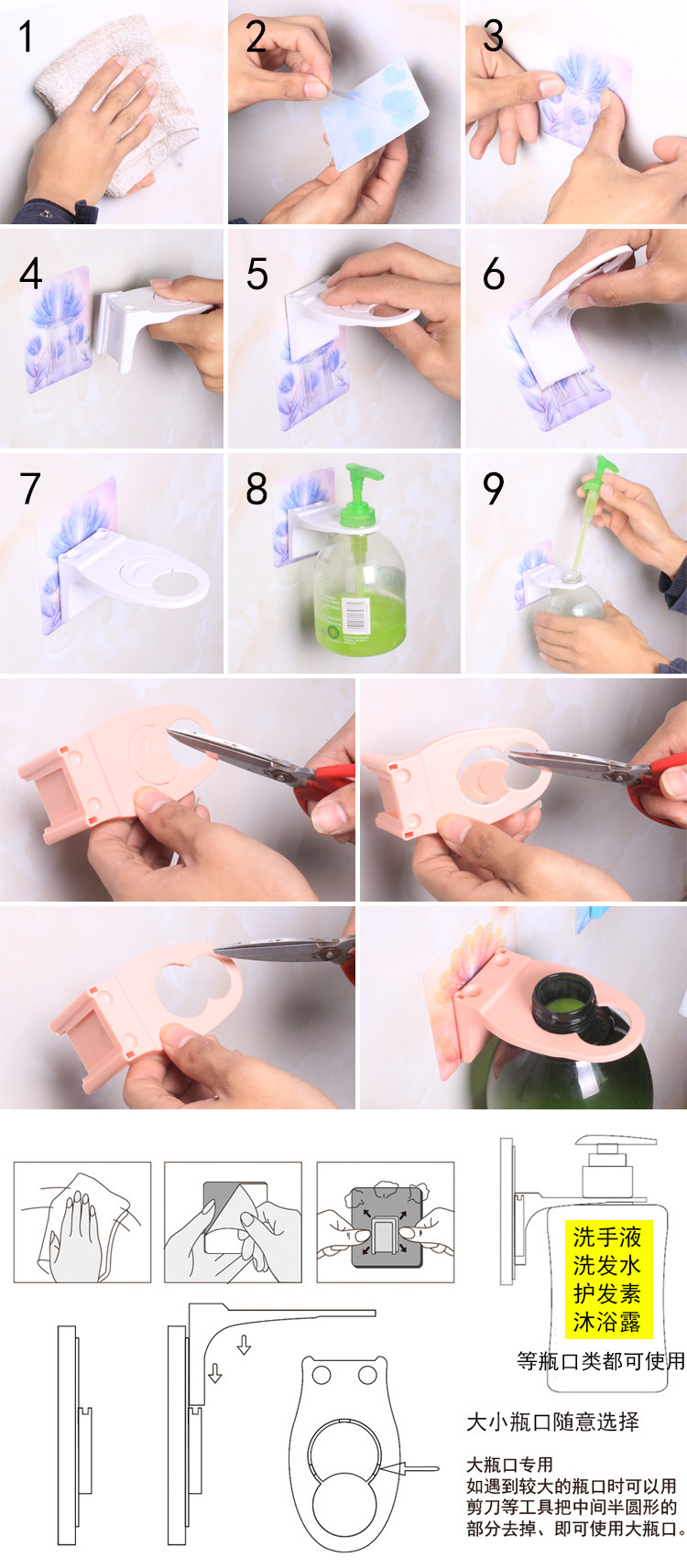 1

2

3

4

5

6

7

8

9

洗手液
洗发水
护发素
沐浴露

等瓶口类都可使用

大小瓶口随意选择

大瓶口专用
如遇到较大的瓶口时可以用剪刀等工具把中间半圆形的部分去掉、即可使用大瓶口。