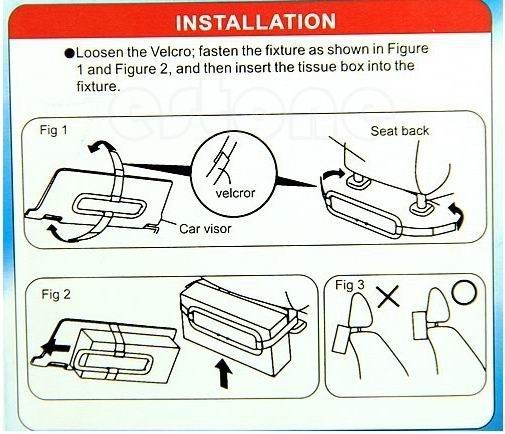 INSTALLATION

●Loosen the Velcro; fasten the fixture as shown in Figure 1 and Figure 2, and then insert the tissue box into the fixture.

Fig 1

velcror

Car visor

Seat back

Fig 2

Fig 3