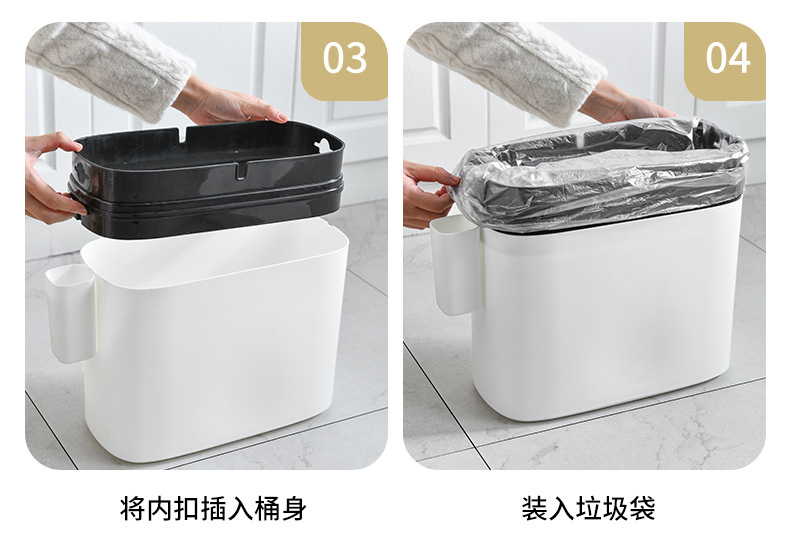 03

将内扣插入桶身

04

装入垃圾袋