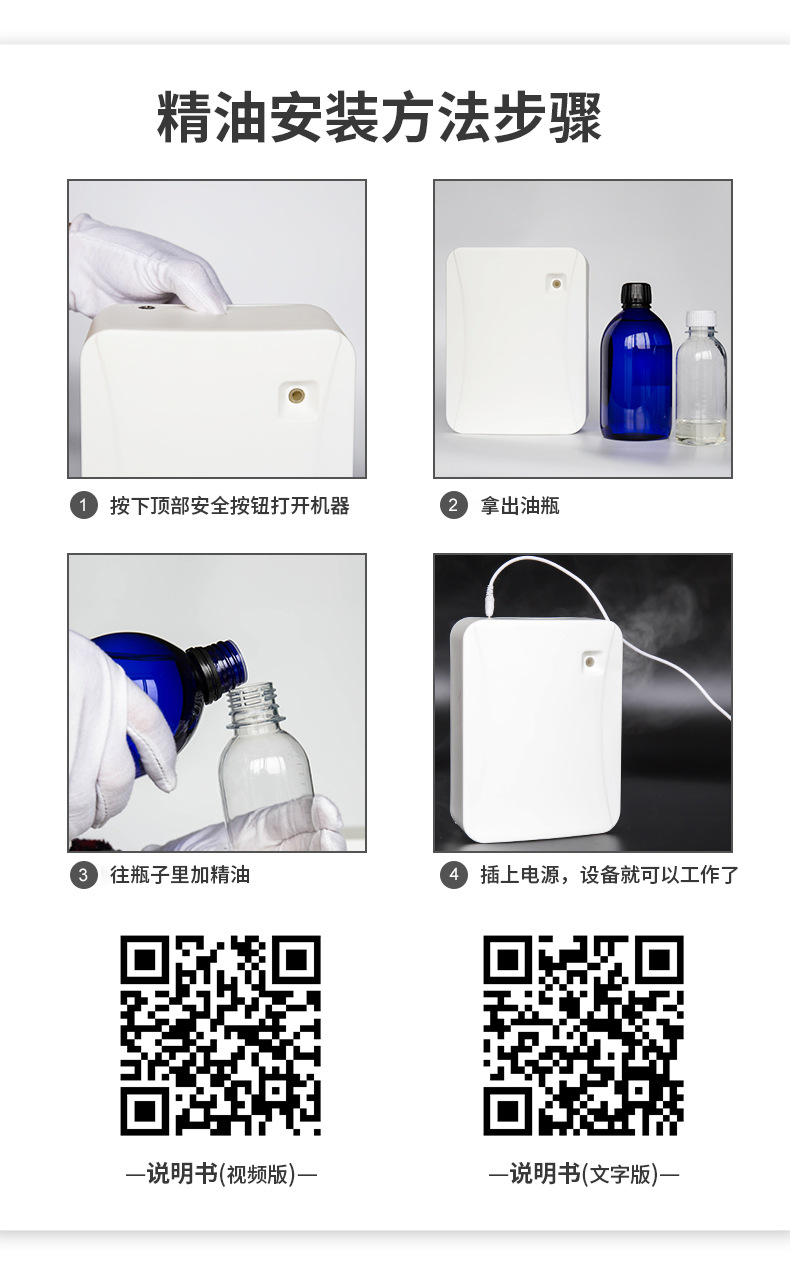 精油安装方法步骤

1 按下顶部安全按钮打开机器

2 拿出油瓶

3 往瓶子里加精油

4 插上电源，设备就可以工作了

—说明书(视频版)—

—说明书(文字版)—