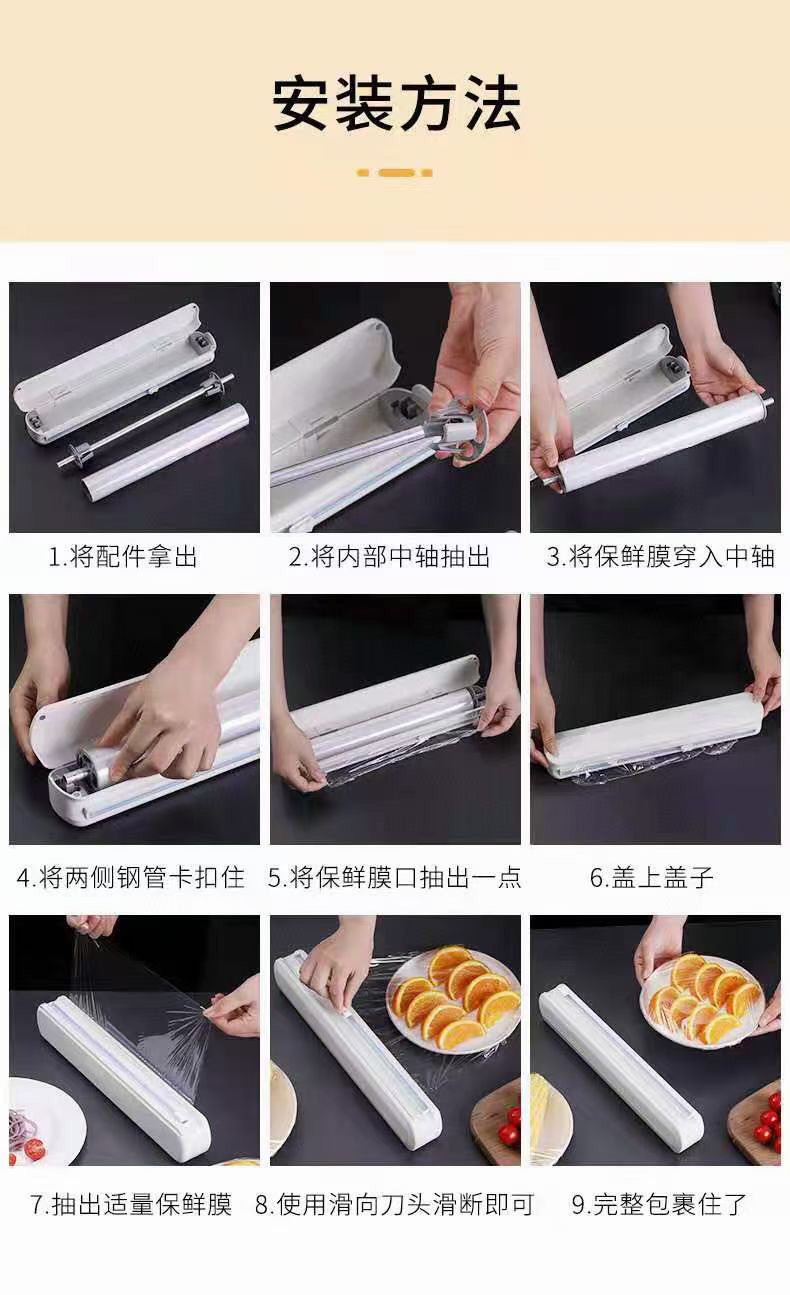 安装方法

1.将配件拿出

2.将内部中轴抽出

3.将保鲜膜穿入中轴

4.将两侧钢管卡扣住

5.将保鲜膜口抽出一点

6.盖上盖子

7.抽出适量保鲜膜

8.使用滑向刀头滑断即可

9.完整包裹住了