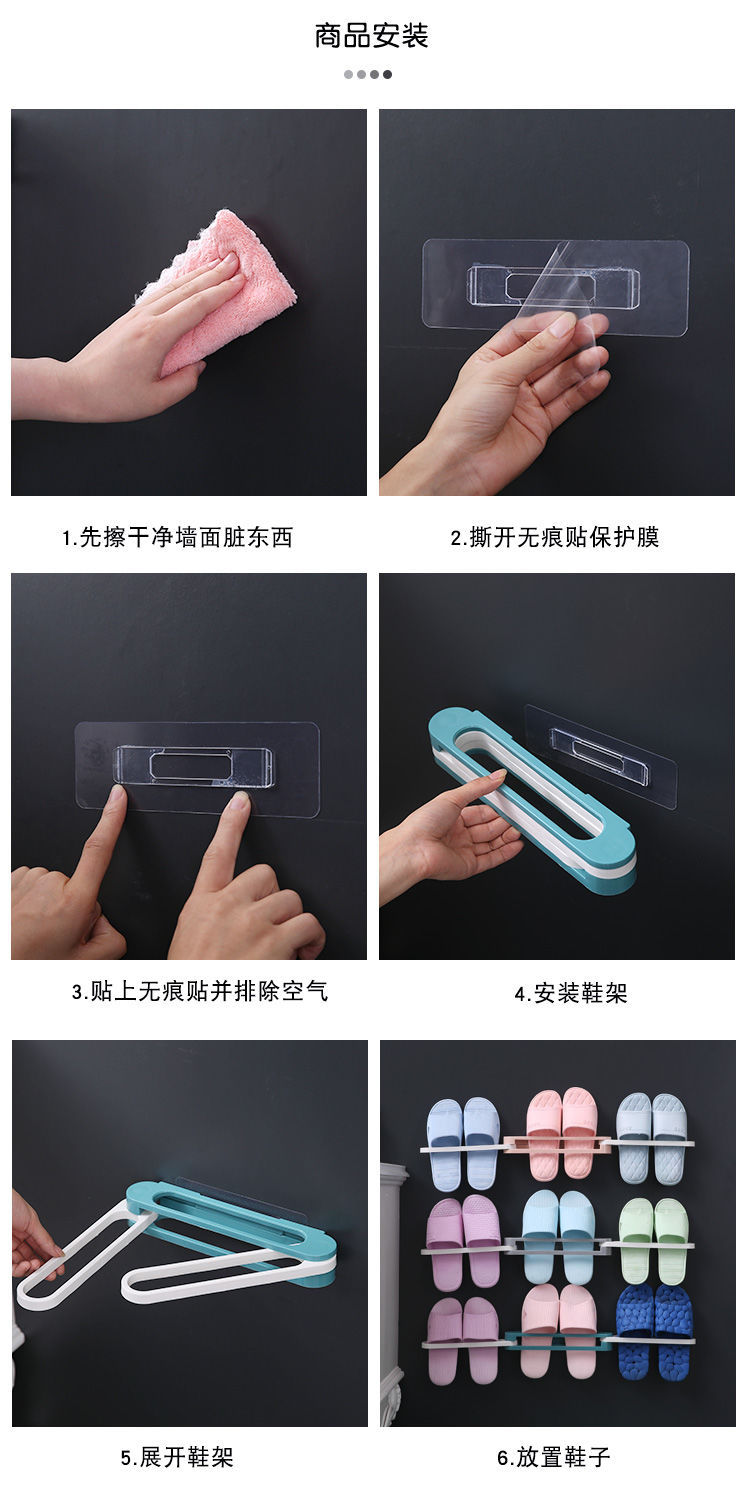 商品安装

1.先擦干净墙面脏东西

2.撕开无痕贴保护膜

3.贴上无痕贴并排除空气

4.安装鞋架

5.展开鞋架

6.放置鞋子