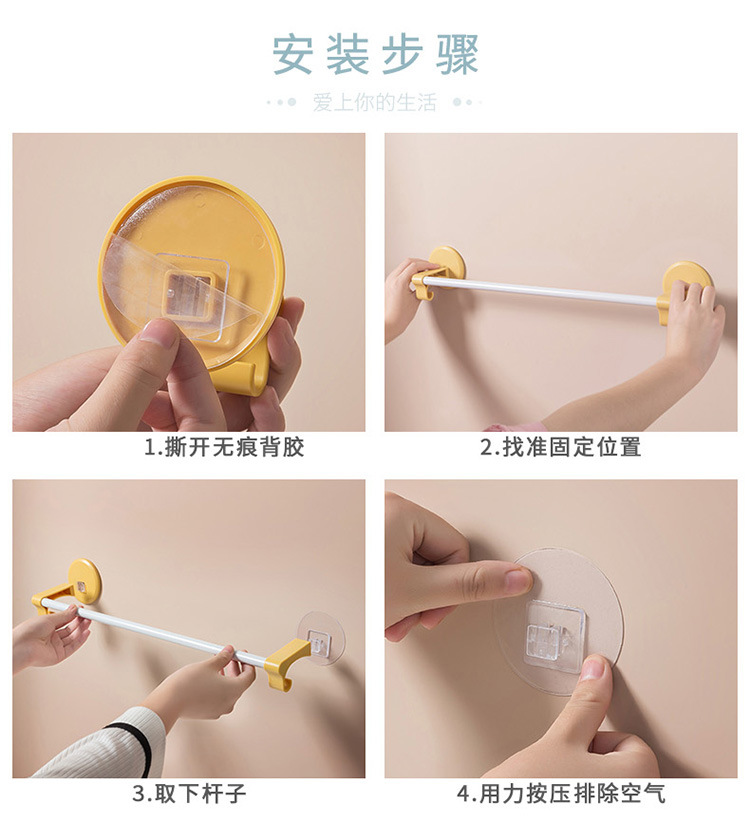 安装步骤

爱上你的生活

1.撕开无痕背胶

2.找准固定位置

3.取下杆子

4.用力按压排除空气