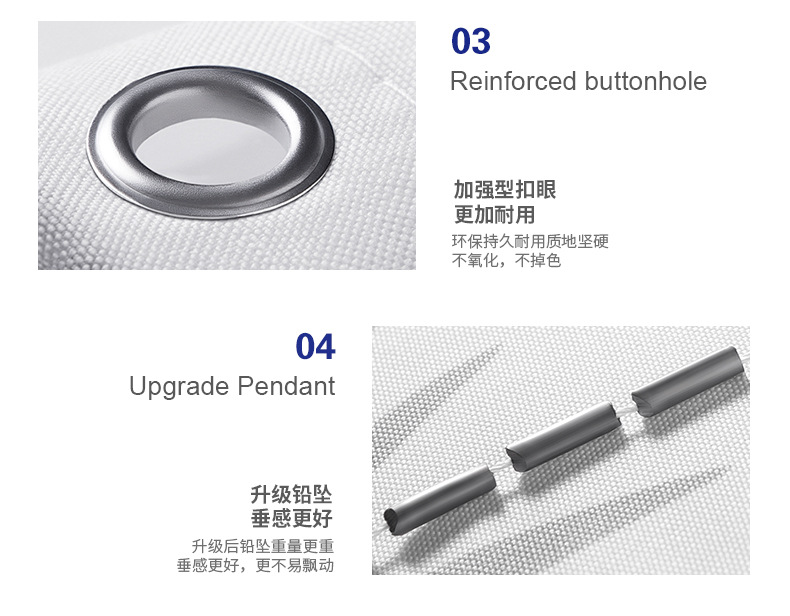 03
Reinforced buttonhole

加强型扣眼
更加耐用

环保持久耐用质地坚硬
不氧化，不掉色

04
Upgrade Pendant

升级铅坠
垂感更好

升级后铅坠重量更重
垂感更好，更不易飘动