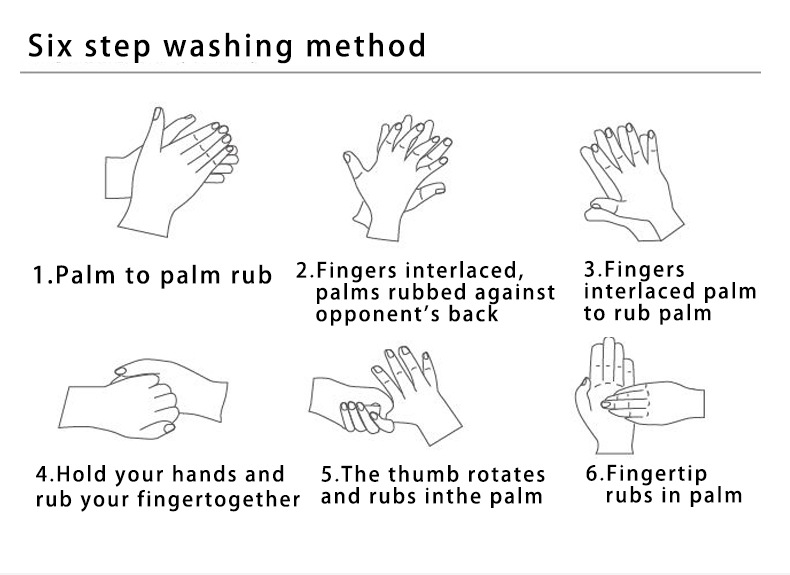 Six step washing method

1.Palm to palm rub

2.Fingers interlaced, palms rubbed against opponent's back

3.Fingers interlaced palm to rub palm

4.Hold your hands and rub your fingertogether

5.The thumb rotates and rubs inthe palm

6.Fingertip rubs in palm