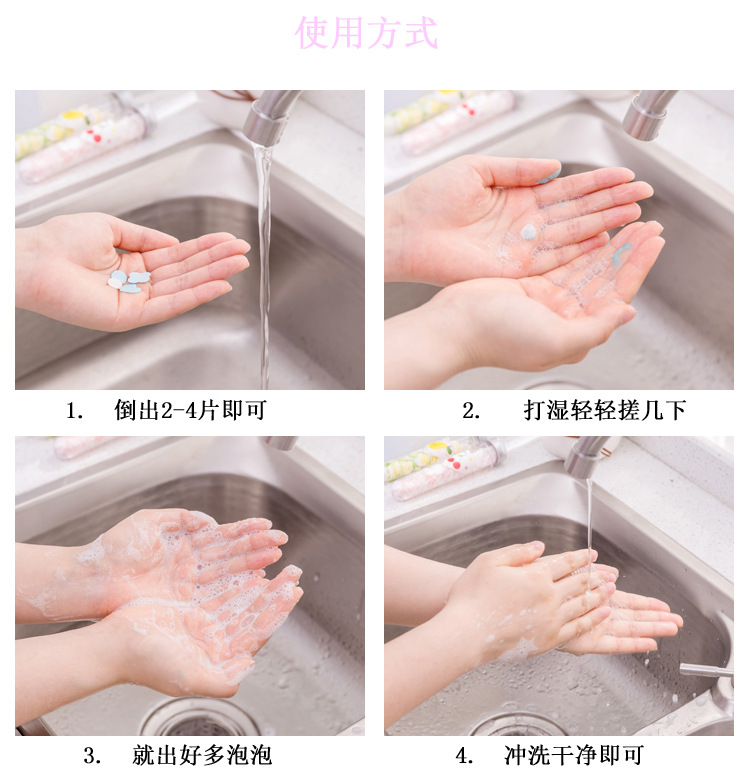 使用方式

1. 倒出2-4片即可

2. 打湿轻轻搓几下

3. 就出好多泡泡

4. 冲洗干净即可