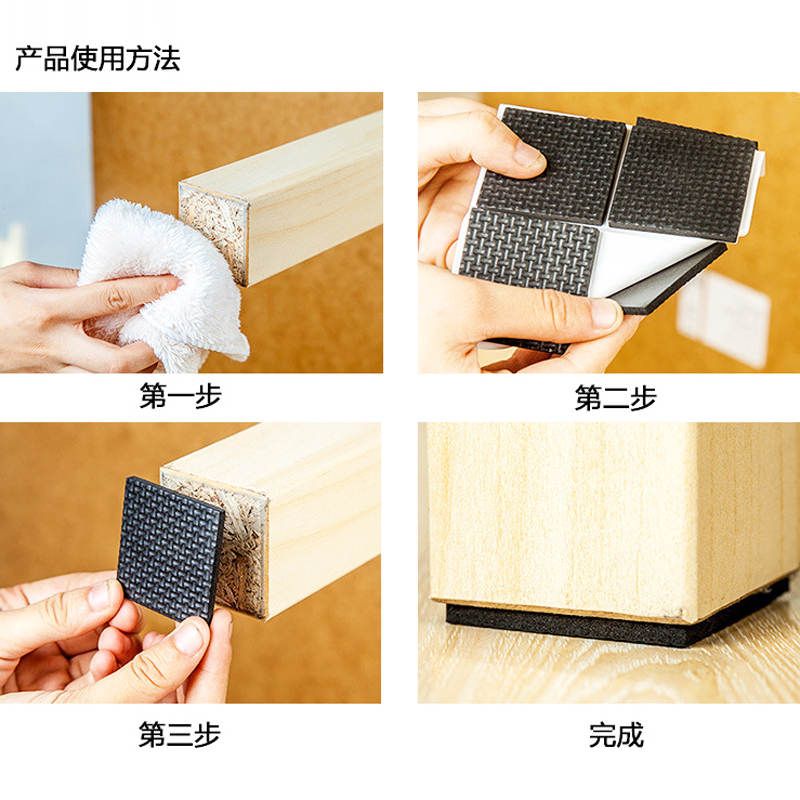 产品使用方法

第一步

第二步

第三步

完成