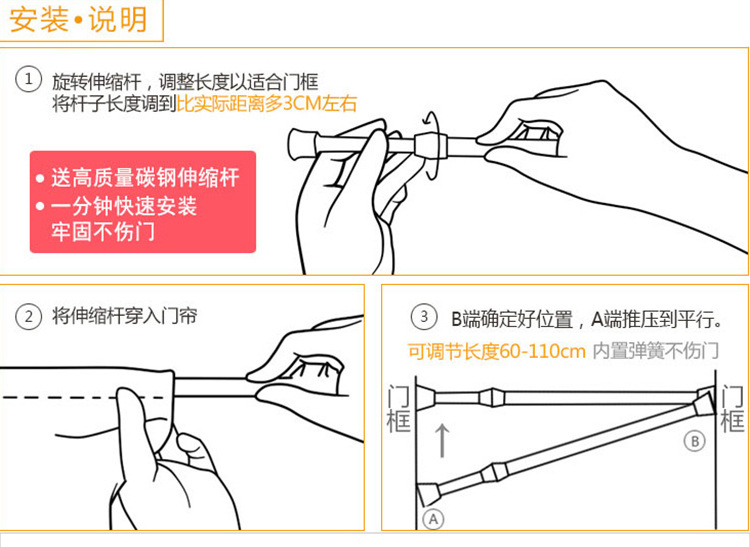 安装•说明

① 旋转伸缩杆，调整长度以适合门框
将杆子长度调到比实际距离多3CM左右

• 送高质量碳钢伸缩杆
• 一分钟快速安装
牢固不伤门

② 将伸缩杆穿入门帘

③ B端确定好位置，A端推压到平行。
可调节长度60-110cm 内置弹簧不伤门

门框

门框

Ⓑ

Ⓐ