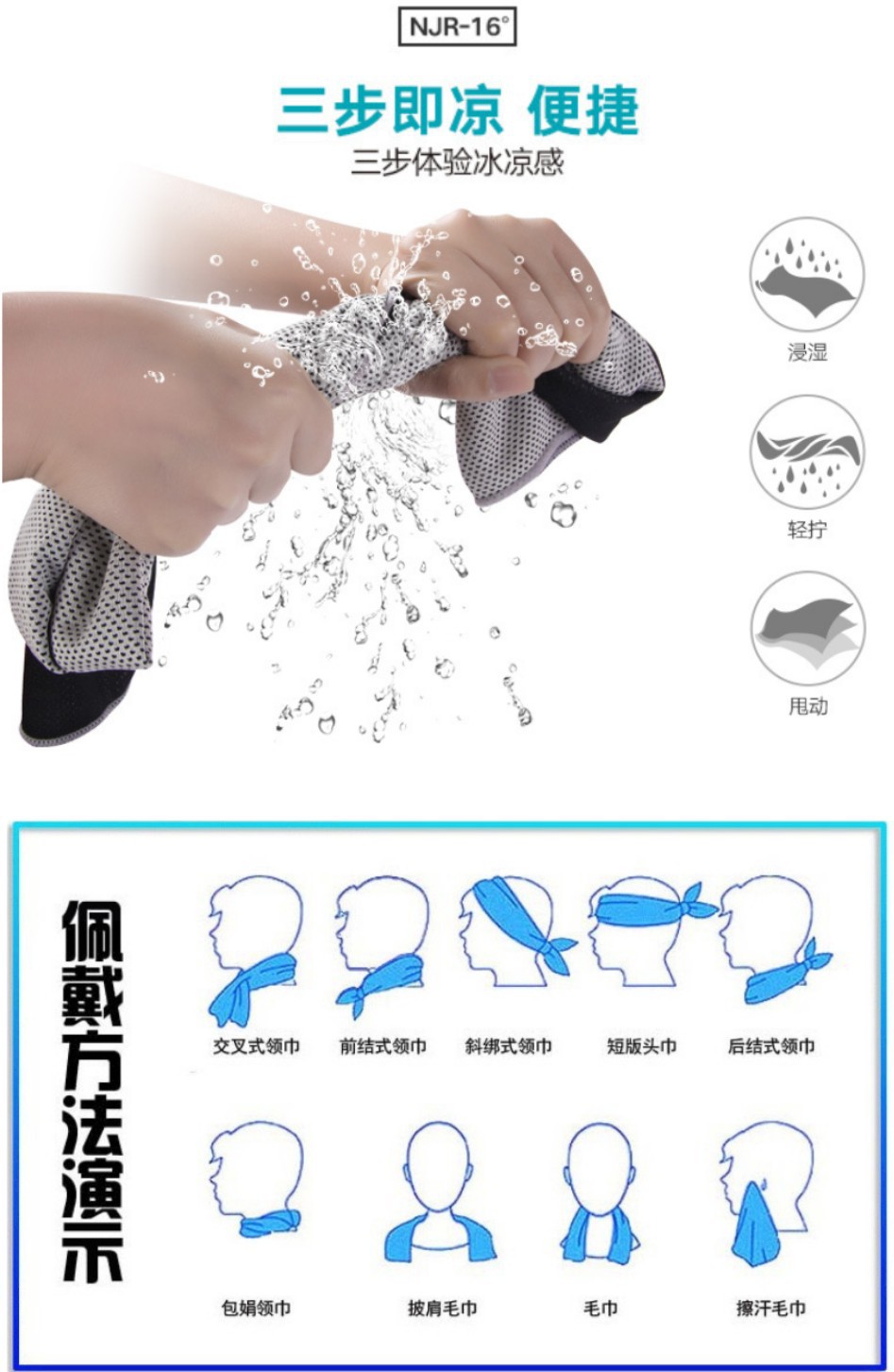 NJR-16°

三步即凉 便捷
三步体验冰凉感

浸湿

轻拧

甩动

佩戴方法演示

交叉式领巾
前结式领巾
斜绑式领巾
短版头巾
后结式领巾

包娟领巾
披肩毛巾
毛巾
擦汗毛巾