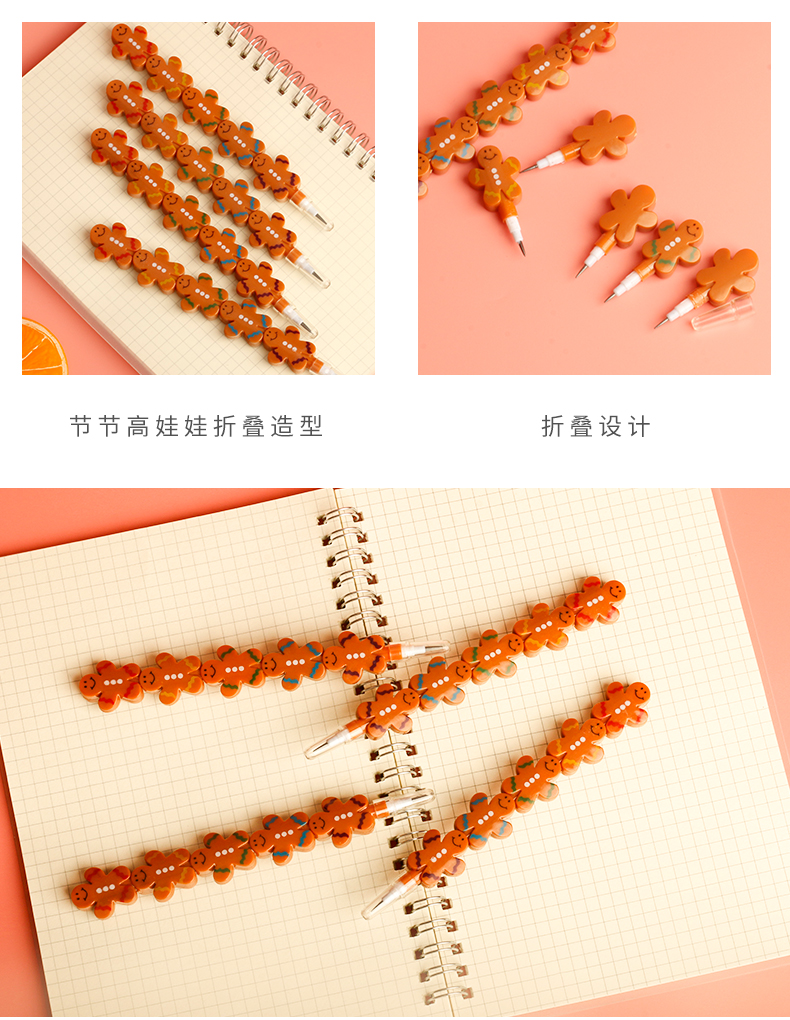 节节高娃娃折叠造型

折叠设计