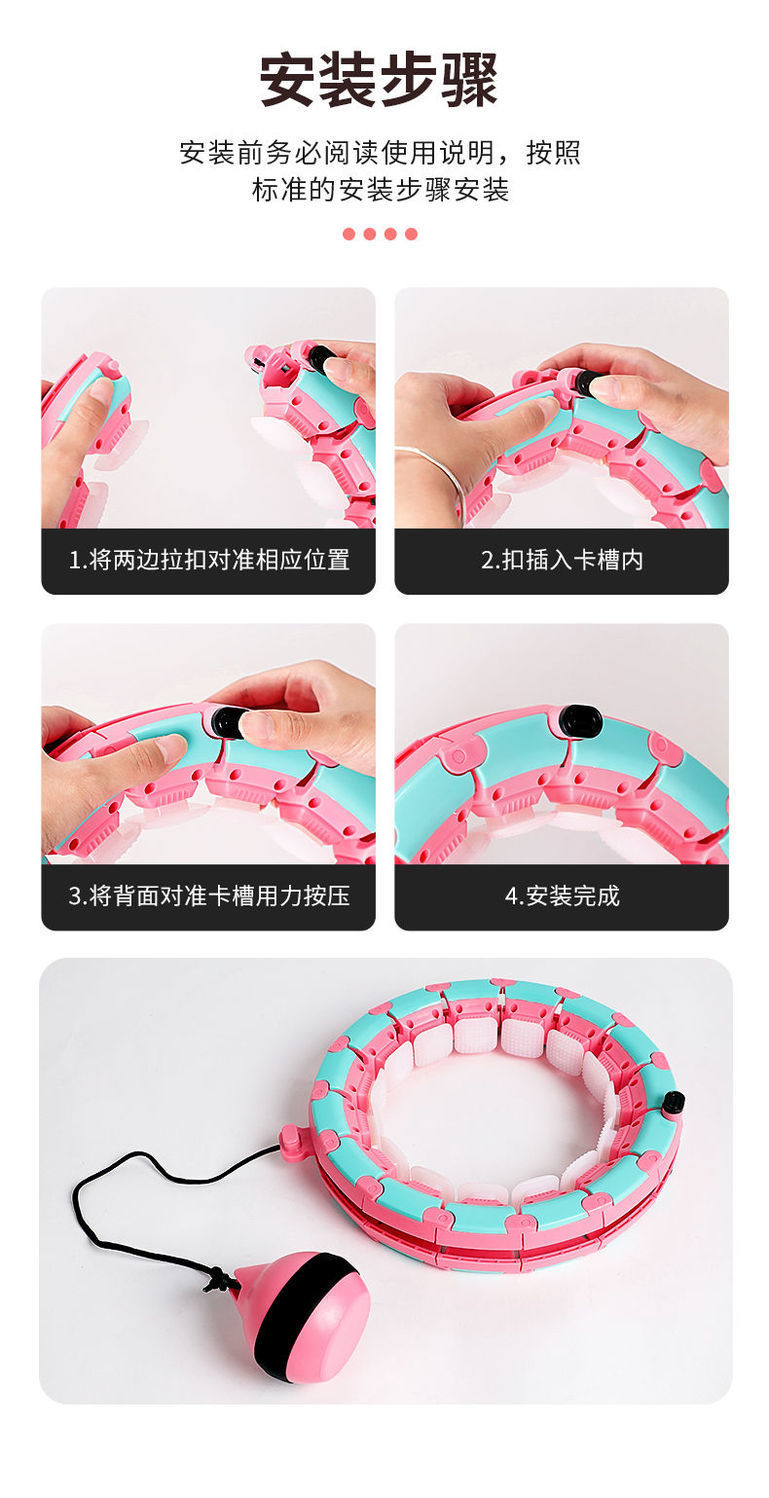 安装步骤

安装前务必阅读使用说明，按照标准的安装步骤安装

1.将两边拉扣对准相应位置

2.扣插入卡槽内

3.将背面对准卡槽用力按压

4.安装完成