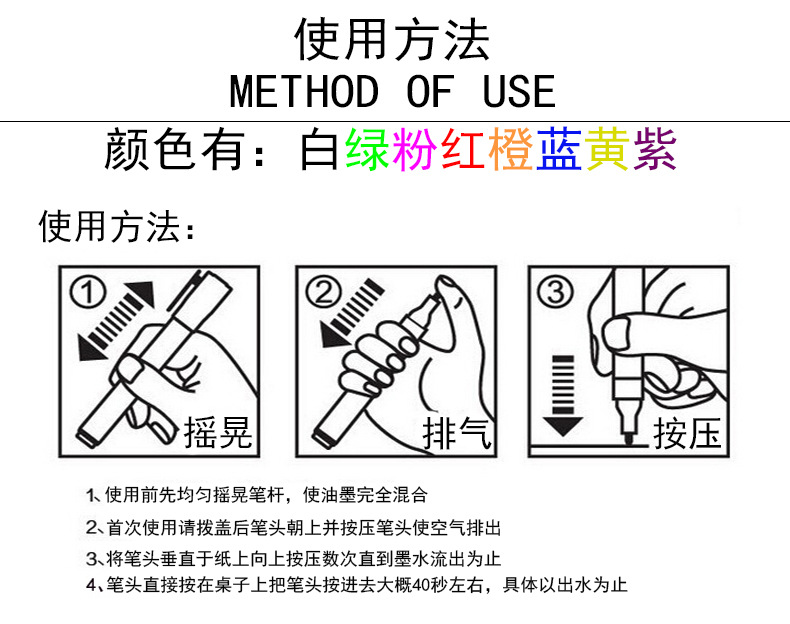 使用方法
METHOD OF USE

颜色有：白绿粉红橙蓝黄紫

使用方法：

① 摇晃

② 排气

③ 按压

1、使用前先均匀摇晃笔杆，使油墨完全混合
2、首次使用请拨盖后笔头朝上并按压笔头使空气排出
3、将笔头垂直于纸上向上按压数次直到墨水流出为止
4、笔头直接按在桌子上把笔头按进去大概40秒左右，具体以出水为止