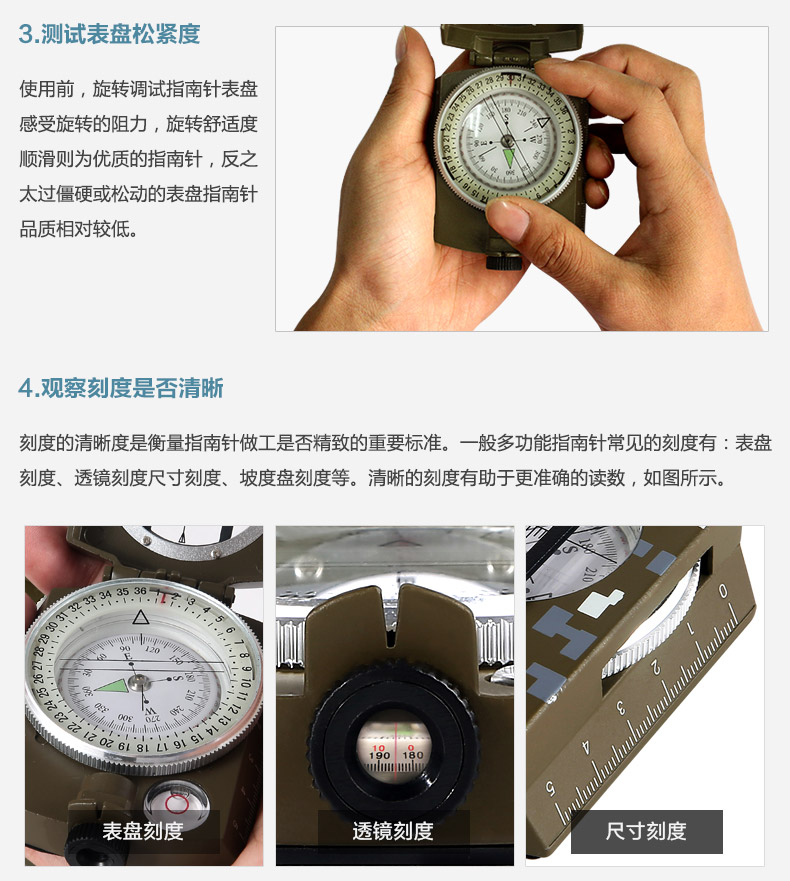 3.测试表盘松紧度

使用前，旋转调试指南针表盘感受旋转的阻力，旋转舒适度顺滑则为优质的指南针，反之太过僵硬或松动的表盘指南针品质相对较低。

4.观察刻度是否清晰

刻度的清晰度是衡量指南针做工是否精致的重要标准。一般多功能指南针常见的刻度有：表盘刻度、透镜刻度尺寸刻度、坡度盘刻度等。清晰的刻度有助于更准确的读数，如图所示。

表盘刻度

透镜刻度

尺寸刻度