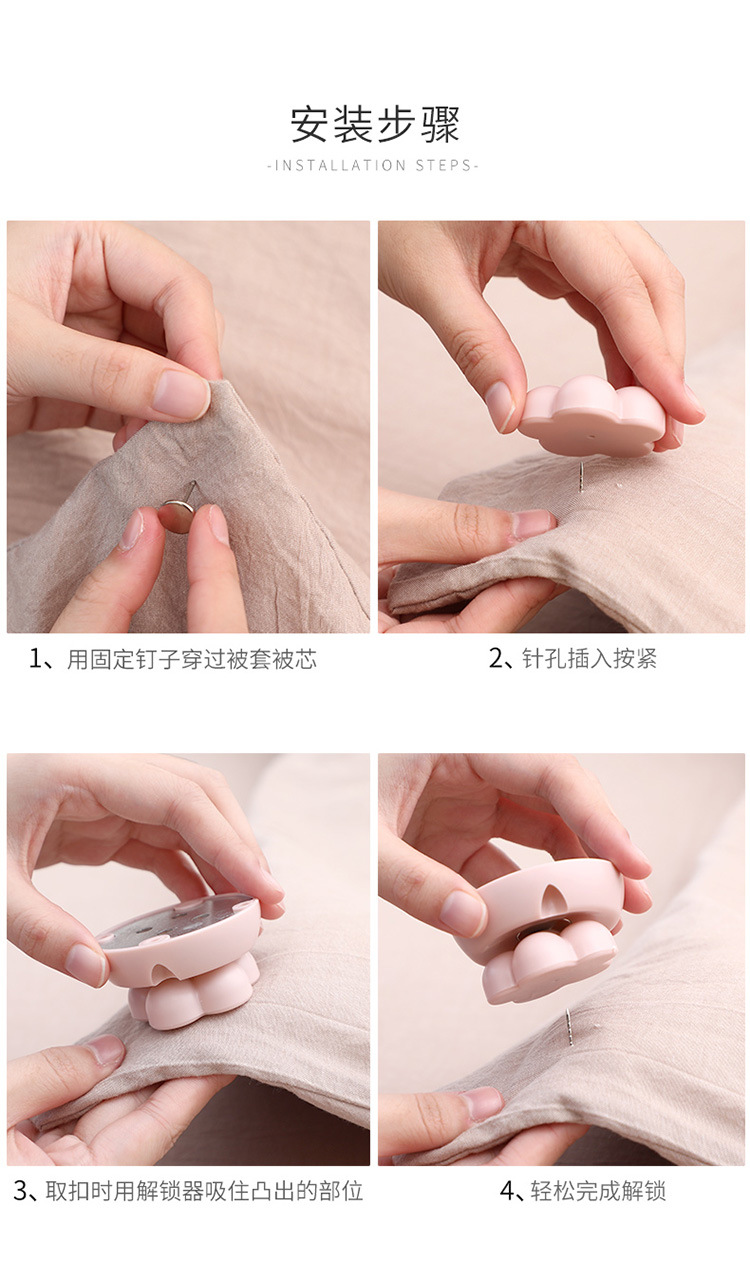 安装步骤

-INSTALLATION STEPS-

1、用固定钉子穿过被套被芯

2、针孔插入按紧

3、取扣时用解锁器吸住凸出的部位

4、轻松完成解锁