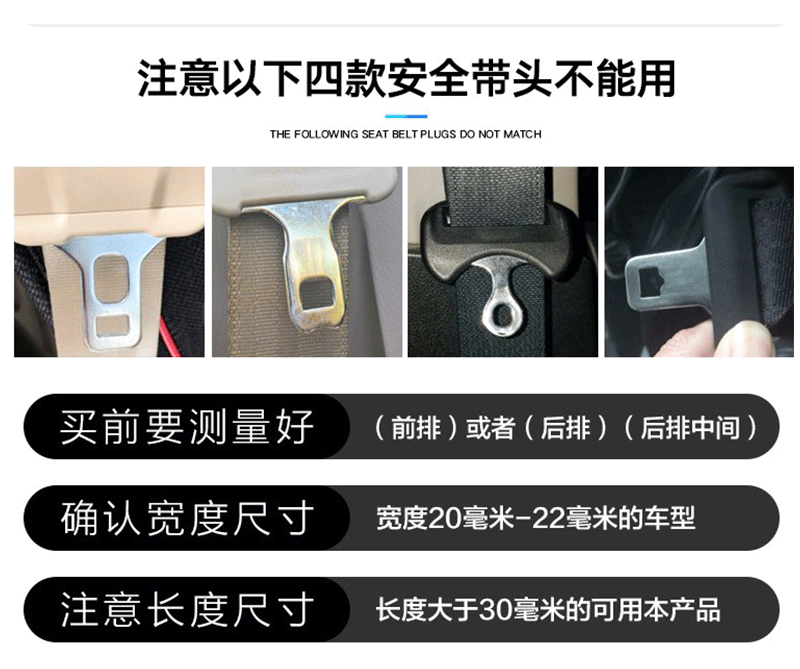 注意以下四款安全带头不能用

THE FOLLOWING SEAT BELT PLUGS DO NOT MATCH

买前要测量好

（前排）或者（后排）（后排中间）

确认宽度尺寸

宽度20毫米-22毫米的车型

注意长度尺寸

长度大于30毫米的可用本产品