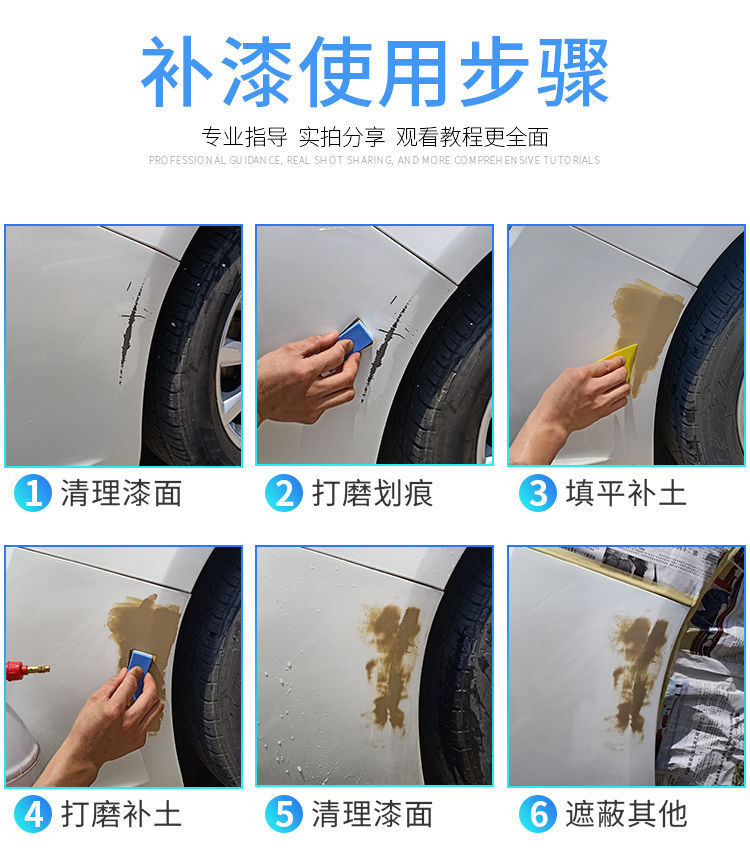 补漆使用步骤

专业指导 实拍分享 观看教程更全面

PROFESSIONAL GUIDANCE, REAL SHOT SHARING, AND MORE COMPREHENSIVE TUTORIALS

1 清理漆面

2 打磨划痕

3 填平补土

4 打磨补土

5 清理漆面

6 遮蔽其他