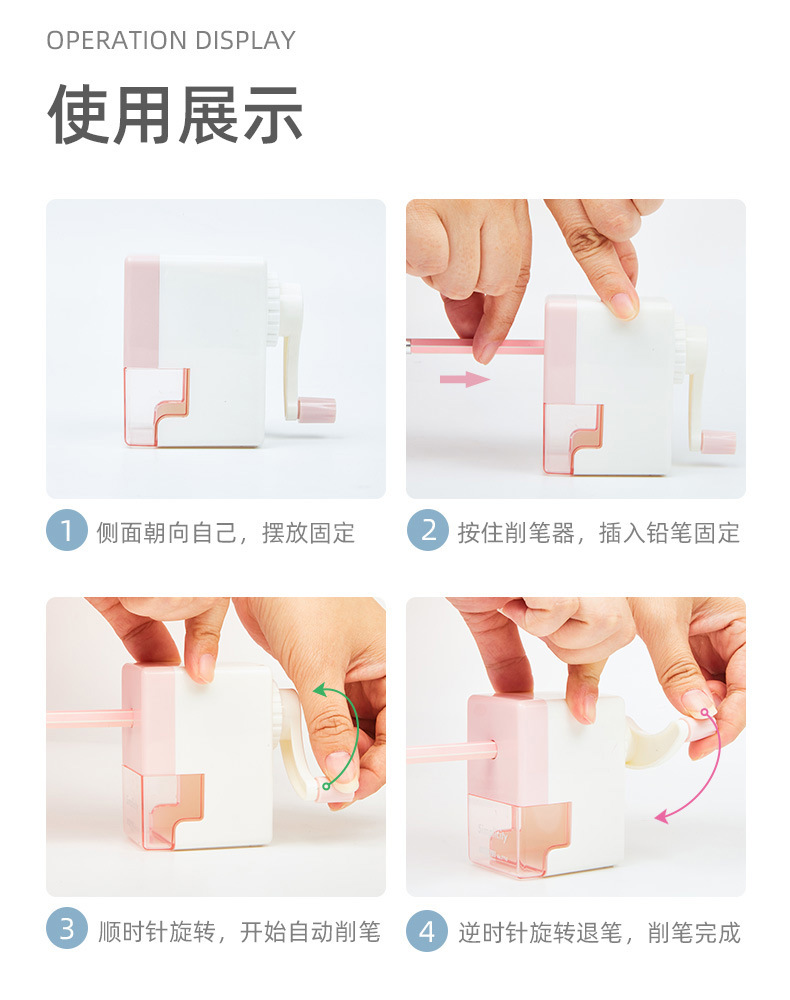 OPERATION DISPLAY

使用展示

1 侧面朝向自己，摆放固定

2 按住削笔器，插入铅笔固定

3 顺时针旋转，开始自动削笔

4 逆时针旋转退笔，削笔完成