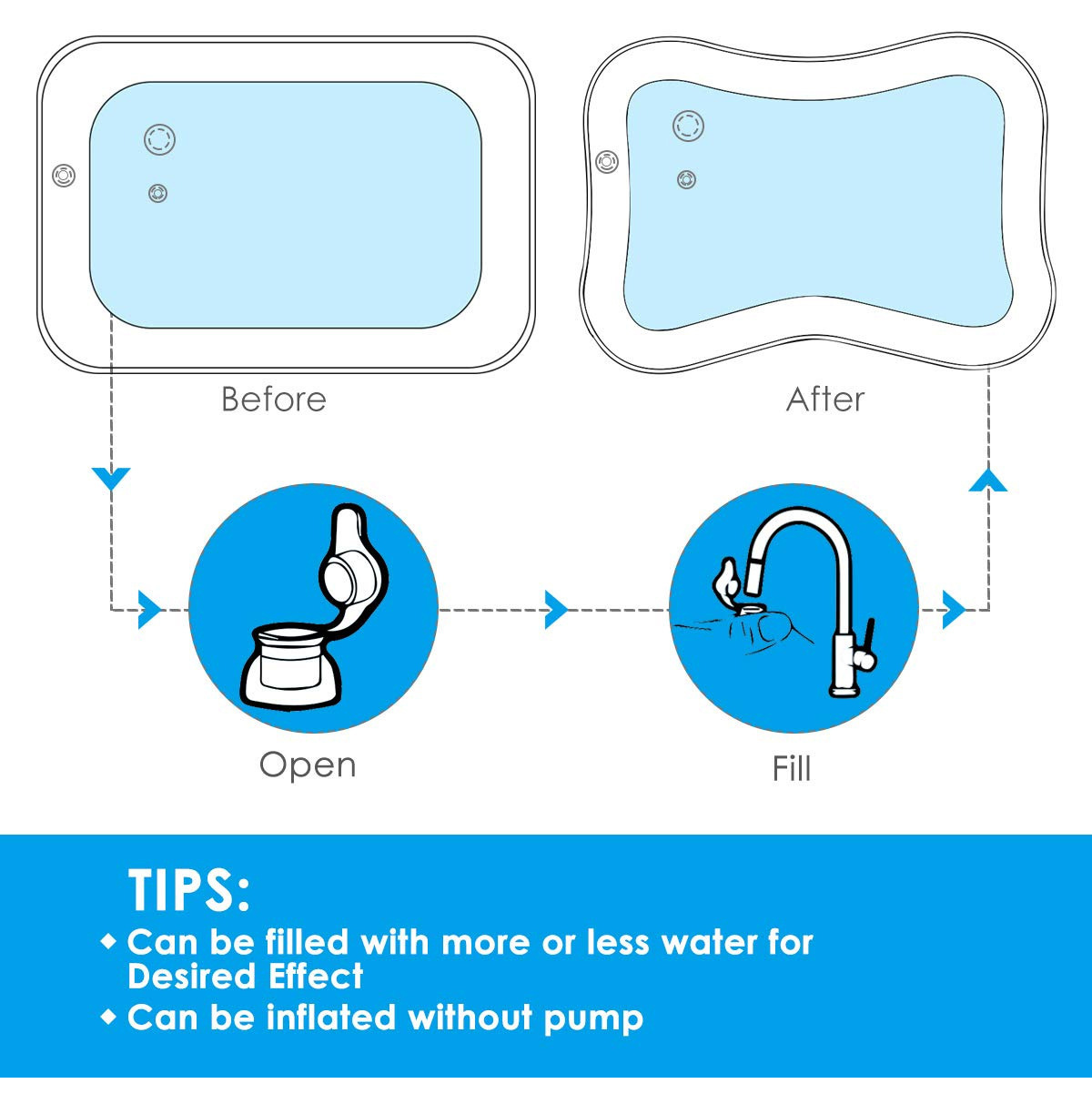 Before

After

Open

Fill

TIPS:

◆ Can be filled with more or less water for Desired Effect

◆ Can be inflated without pump