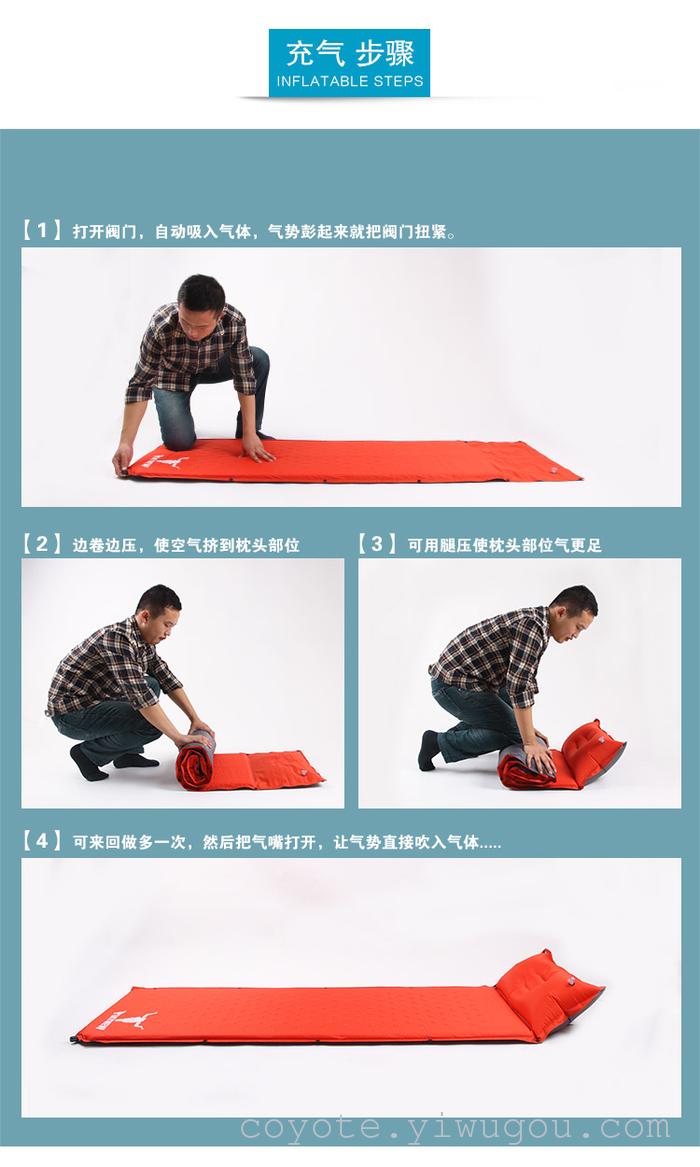 充气 步骤
INFLATABLE STEPS

【1】打开阀门，自动吸入气体，气势彭起来就把阀门扭紧。

【2】边卷边压，使空气挤到枕头部位

【3】可用腿压使枕头部位气更足

【4】可来回做多一次，然后把气嘴打开，让气势直接吹入气体.....

coyote.yiwugou.com