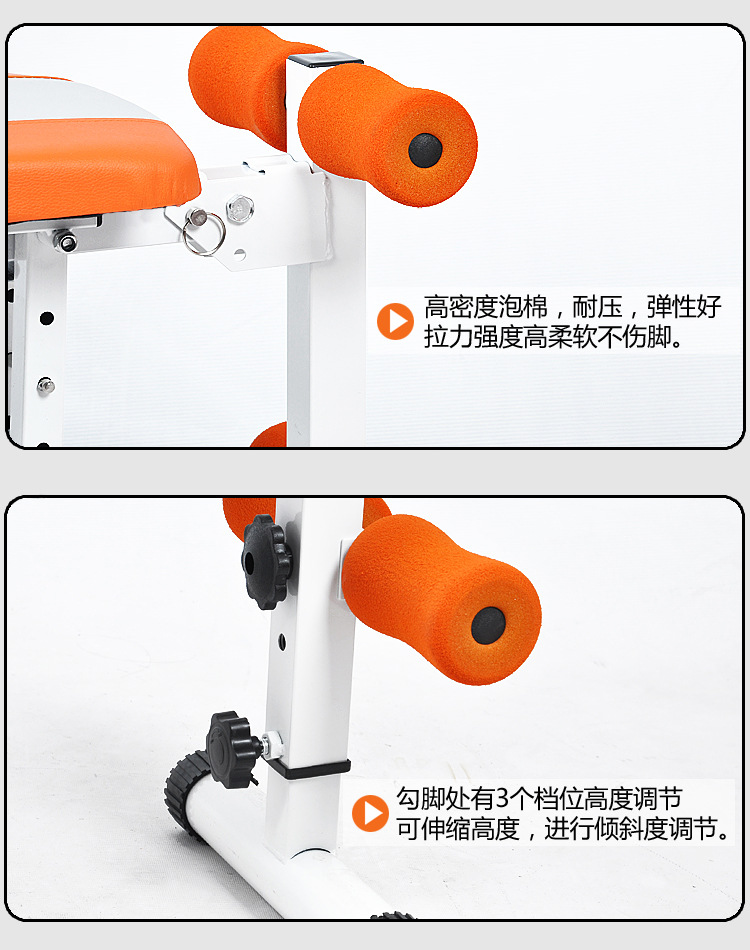 高密度泡棉，耐压，弹性好
拉力强度高柔软不伤脚。

勾脚处有3个档位高度调节
可伸缩高度，进行倾斜度调节。