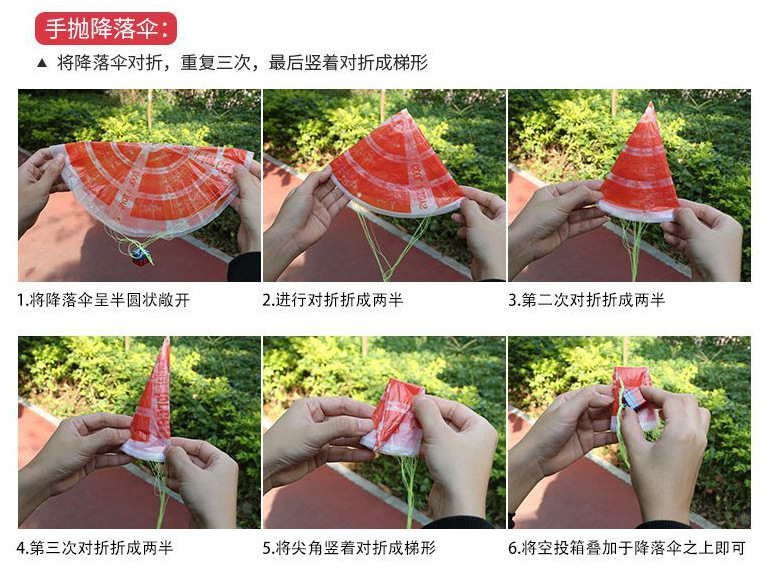 手抛降落伞：

▲ 将降落伞对折，重复三次，最后竖着对折成梯形

1.将降落伞呈半圆状敞开

2.进行对折折成两半

3.第二次对折折成两半

4.第三次对折折成两半

5.将尖角竖着对折成梯形

6.将空投箱叠加于降落伞之上即可