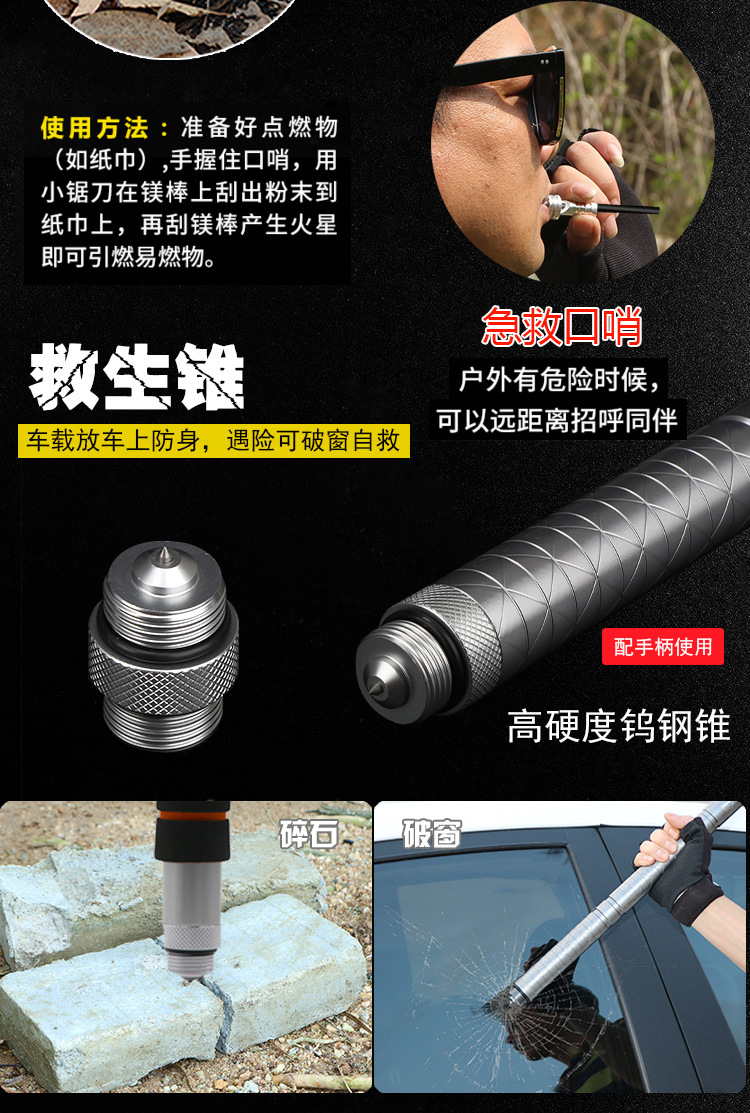 使用方法：准备好点燃物（如纸巾），手握住口哨，用小锯刀在镁棒上刮出粉末到纸巾上，再刮镁棒产生火星即可引燃易燃物。

急救口哨

户外有危险时候，可以远距离招呼同伴

救生锥

车载放车上防身，遇险可破窗自救

配手柄使用

高硬度钨钢锥

碎石

破窗