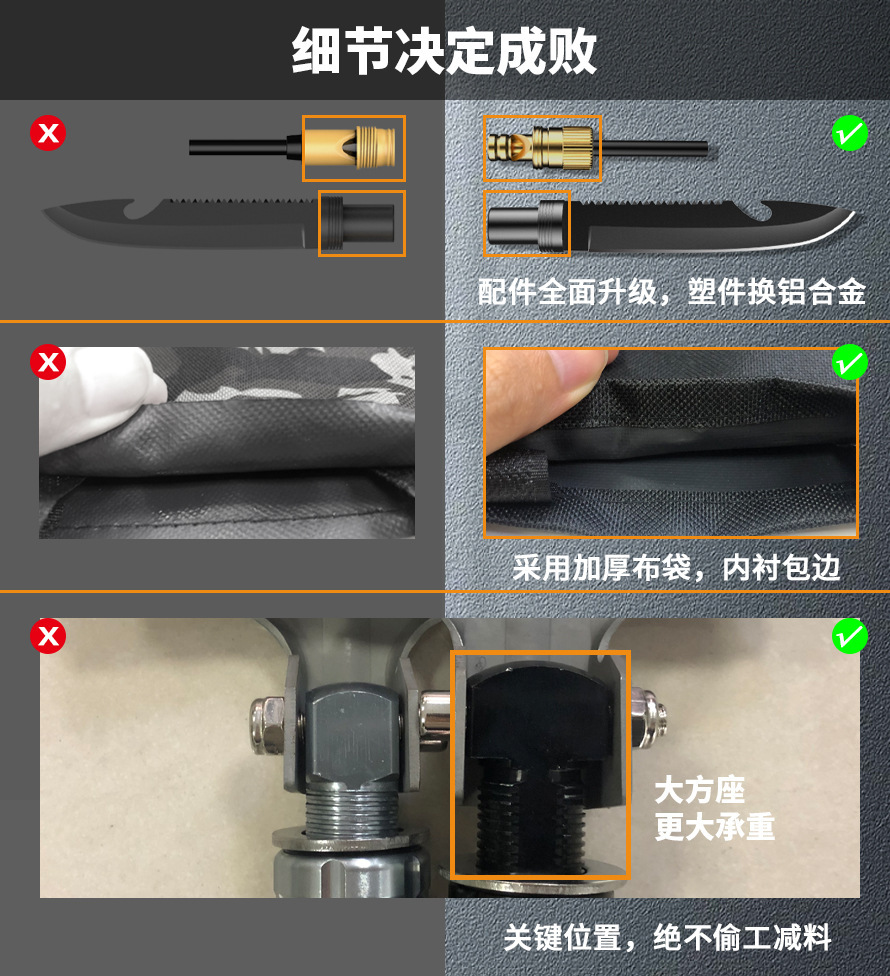 细节决定成败

配件全面升级，塑件换铝合金

采用加厚布袋，内衬包边

大方座
更大承重

关键位置，绝不偷工减料