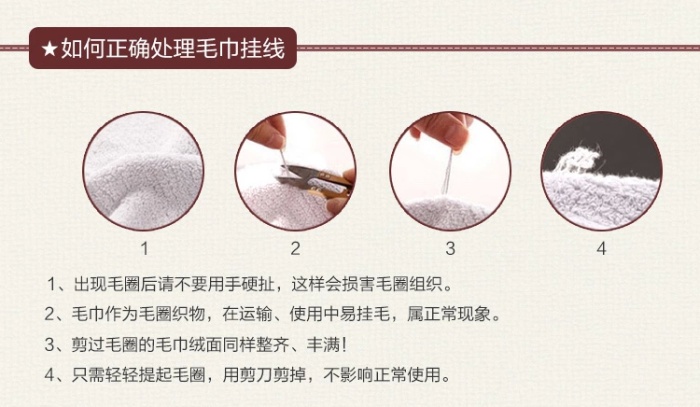 ★如何正确处理毛巾挂线

1

2

3

4

1、出现毛圈后请不要用手硬扯，这样会损害毛圈组织。

2、毛巾作为毛圈织物，在运输、使用中易挂毛，属正常现象。

3、剪过毛圈的毛巾绒面同样整齐、丰满！

4、只需轻轻提起毛圈，用剪刀剪掉，不影响正常使用。