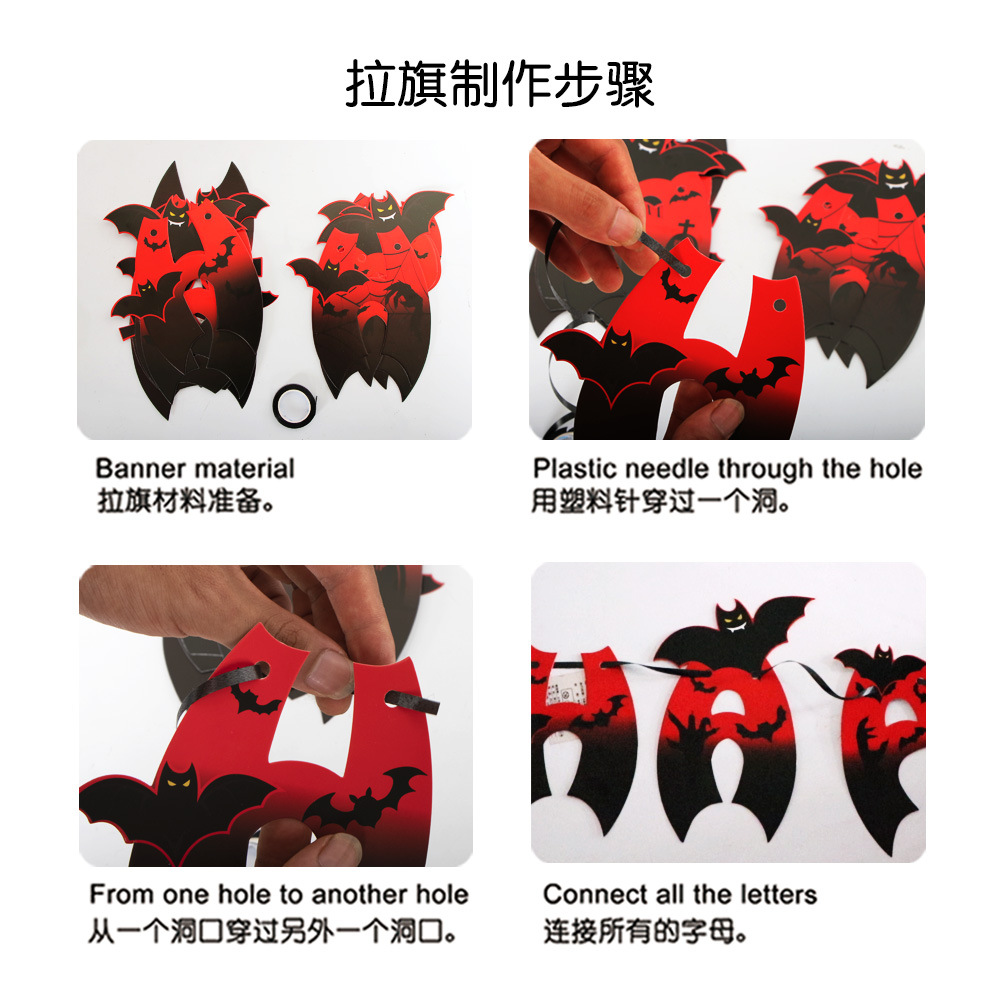 拉旗制作步骤

Banner material
拉旗材料准备。

Plastic needle through the hole
用塑料针穿过一个洞。

From one hole to another hole
从一个洞口穿过另外一个洞口。

Connect all the letters
连接所有的字母。