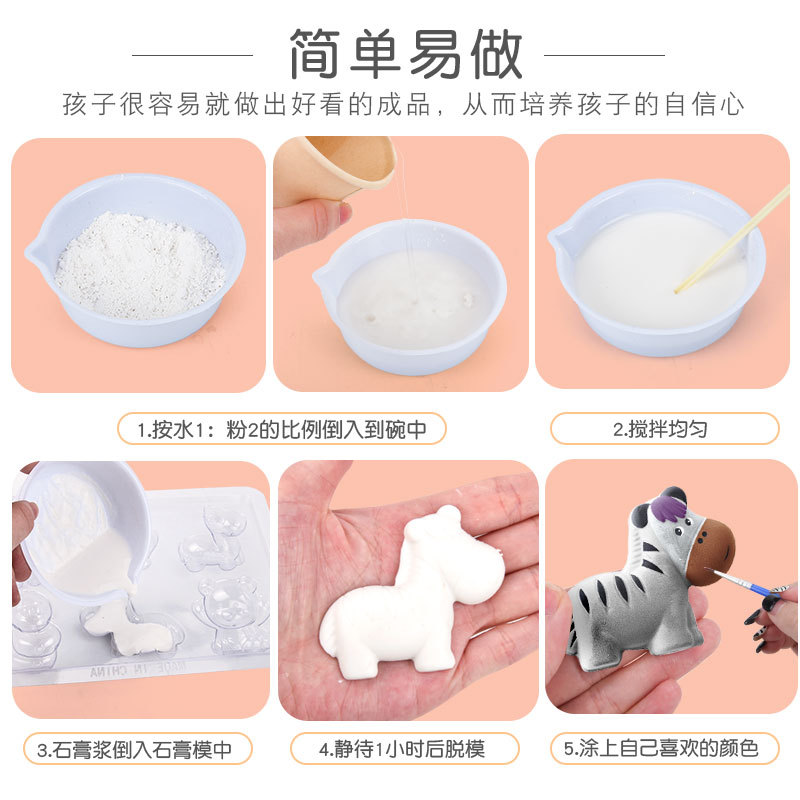 简单易做

孩子很容易就做出好看的成品，从而培养孩子的自信心

1.按水1：粉2的比例倒入到碗中

2.搅拌均匀

MADE IN CHINA

3.石膏浆倒入石膏模中

4.静待1小时后脱模

5.涂上自己喜欢的颜色