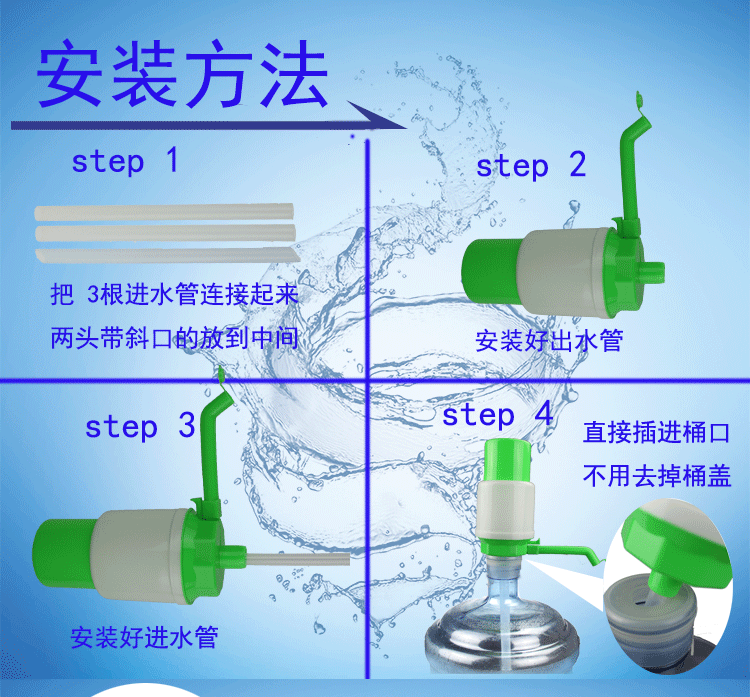 安装方法

step 1

把 3根进水管连接起来
两头带斜口的放到中间

step 2

安装好出水管

step 3

安装好进水管

step 4

直接插进桶口
不用去掉桶盖