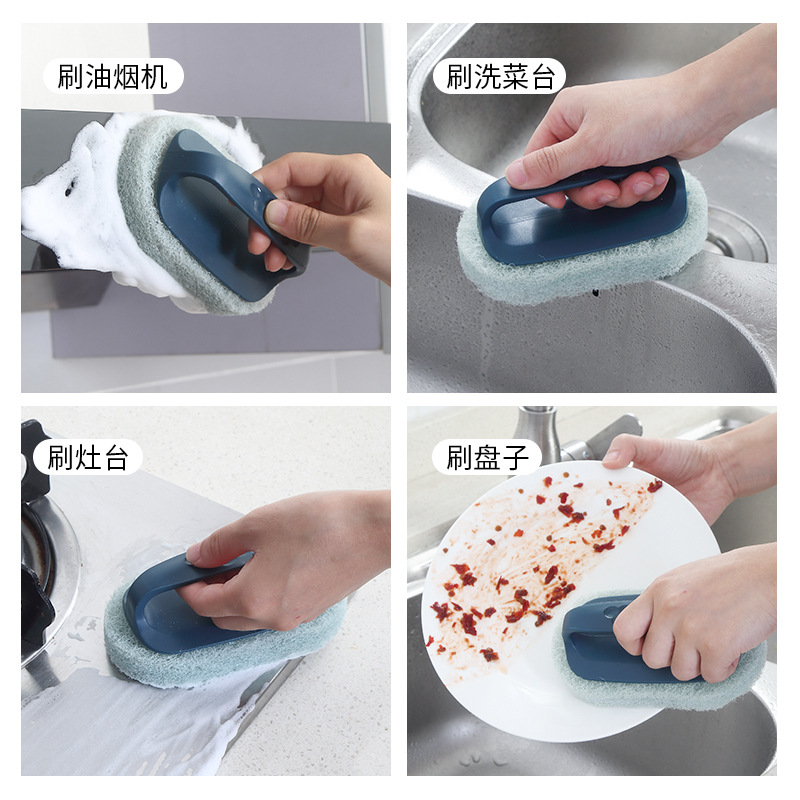 刷油烟机

刷洗菜台

刷灶台

刷盘子