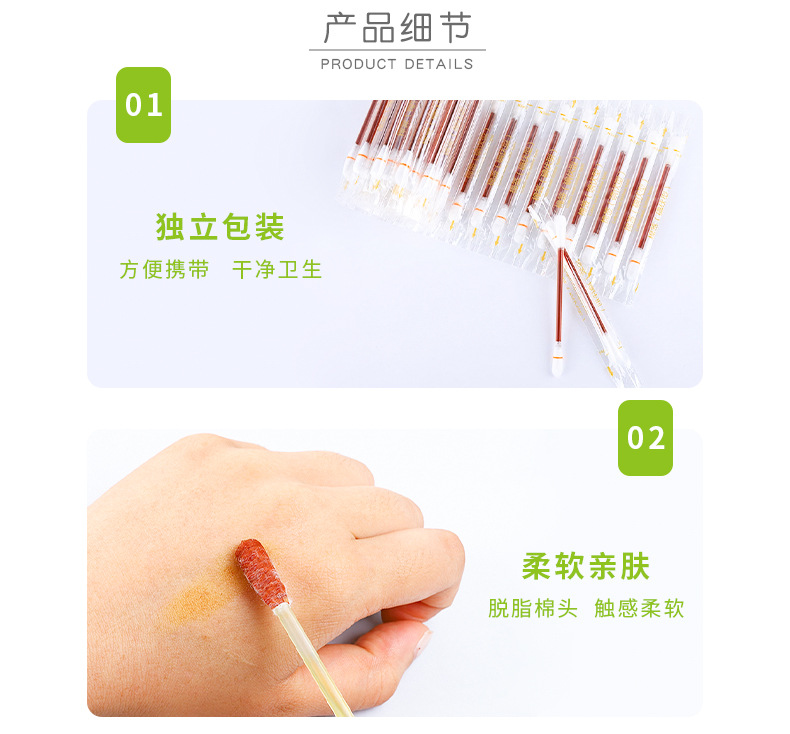 产品细节
PRODUCT DETAILS

01

独立包装
方便携带 干净卫生

02

柔软亲肤
脱脂棉头 触感柔软