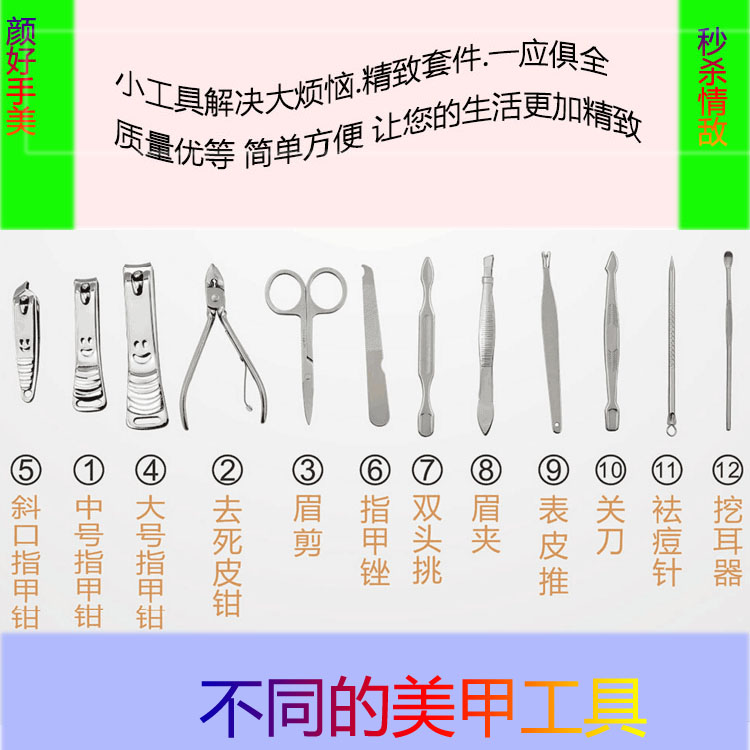 颜好手美

小工具解决大烦恼.精致套件.一应俱全
质量优等 简单方便 让您的生活更加精致

秒杀情敌

⑤ 斜口指甲钳
① 中号指甲钳
④ 大号指甲钳
② 去死皮钳
③ 眉剪
⑥ 指甲锉
⑦ 双头挑
⑧ 眉夹
⑨ 表皮推
⑩ 关刀
⑪ 祛痘针
⑫ 挖耳器

不同的美甲工具