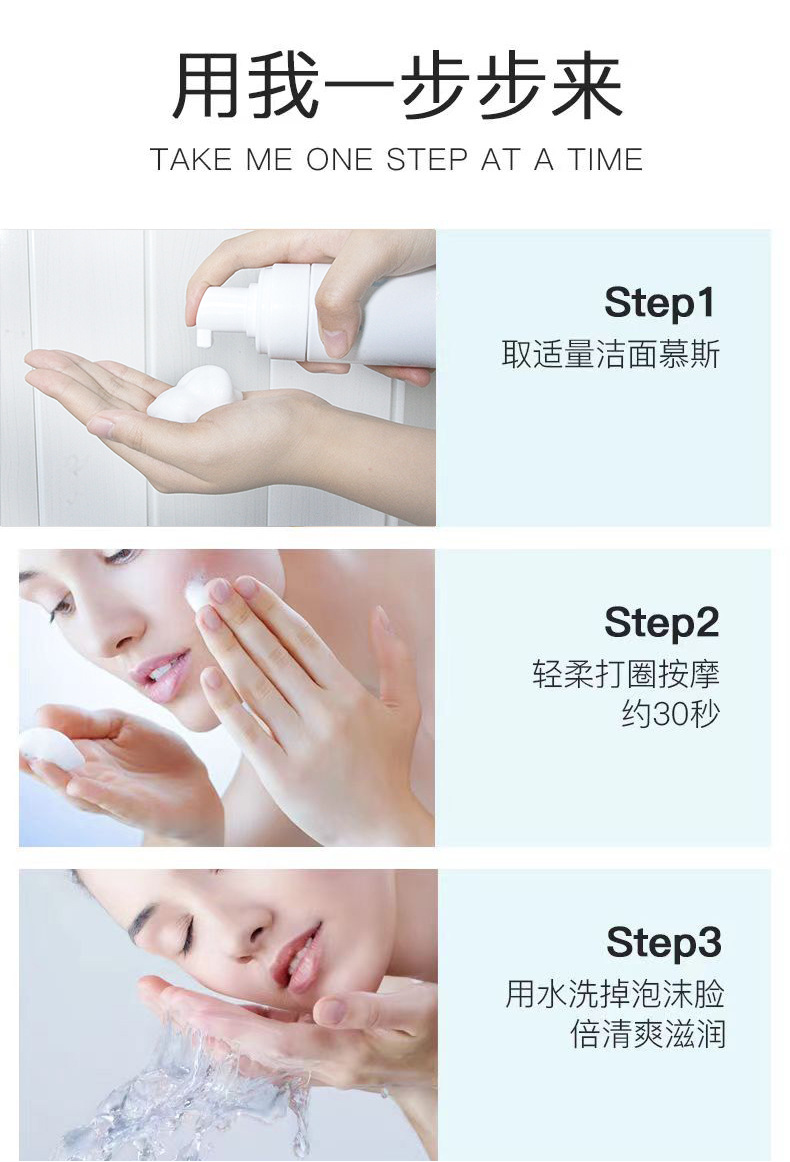 用我一步步来

TAKE ME ONE STEP AT A TIME

Step1
取适量洁面慕斯

Step2
轻柔打圈按摩
约30秒

Step3
用水洗掉泡沫脸
倍清爽滋润