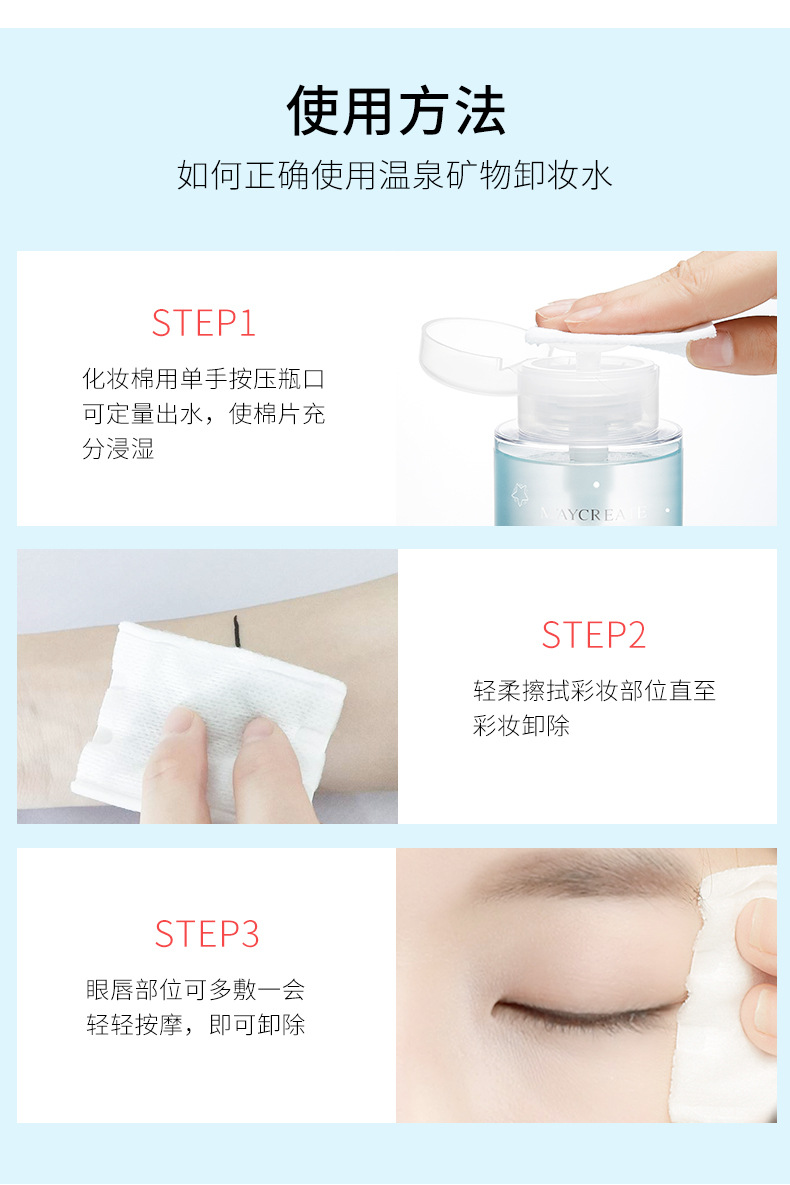 使用方法

如何正确使用温泉矿物卸妆水

STEP1

化妆棉用单手按压瓶口可定量出水，使棉片充分浸湿

MAYCREATE

STEP2

轻柔擦拭彩妆部位直至彩妆卸除

STEP3

眼唇部位可多敷一会轻轻按摩，即可卸除