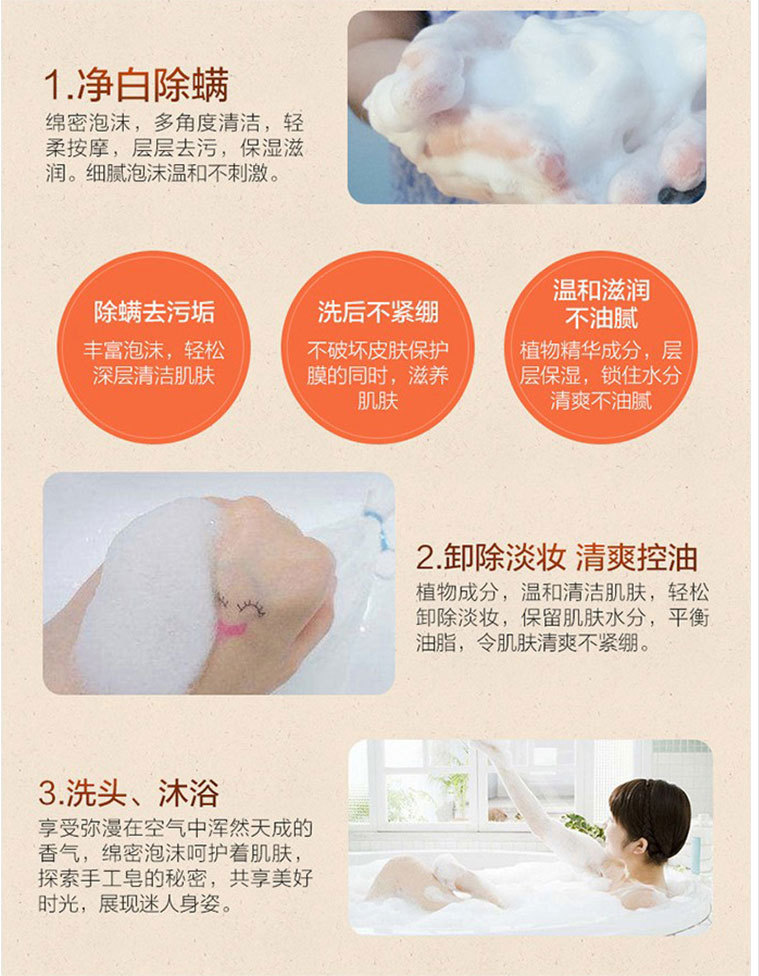 1.净白除螨

绵密泡沫，多角度清洁，轻柔按摩，层层去污，保湿滋润。细腻泡沫温和不刺激。

除螨去污垢

丰富泡沫，轻松深层清洁肌肤

洗后不紧绷

不破坏皮肤保护膜的同时，滋养肌肤

温和滋润不油腻

植物精华成分，层层保湿，锁住水分清爽不油腻

2.卸除淡妆 清爽控油

植物成分，温和清洁肌肤，轻松卸除淡妆，保留肌肤水分，平衡油脂，令肌肤清爽不紧绷。

3.洗头、沐浴

享受弥漫在空气中浑然天成的香气，绵密泡沫呵护着肌肤，探索手工皂的秘密，共享美好时光，展现迷人身姿。