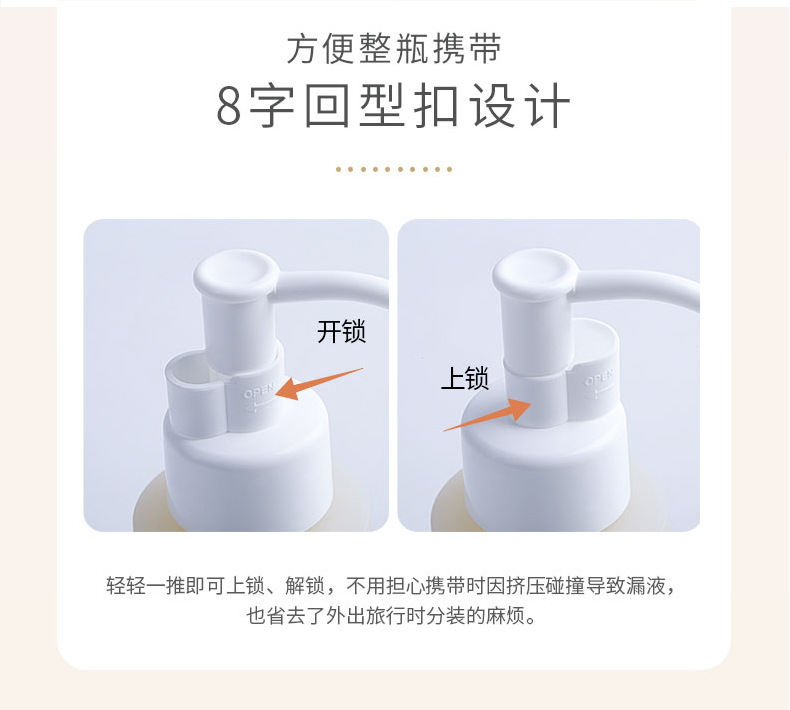 方便整瓶携带
8字回型扣设计

开锁
OPEN

上锁
OPEN

轻轻一推即可上锁、解锁，不用担心携带时因挤压碰撞导致漏液，也省去了外出旅行时分装的麻烦。