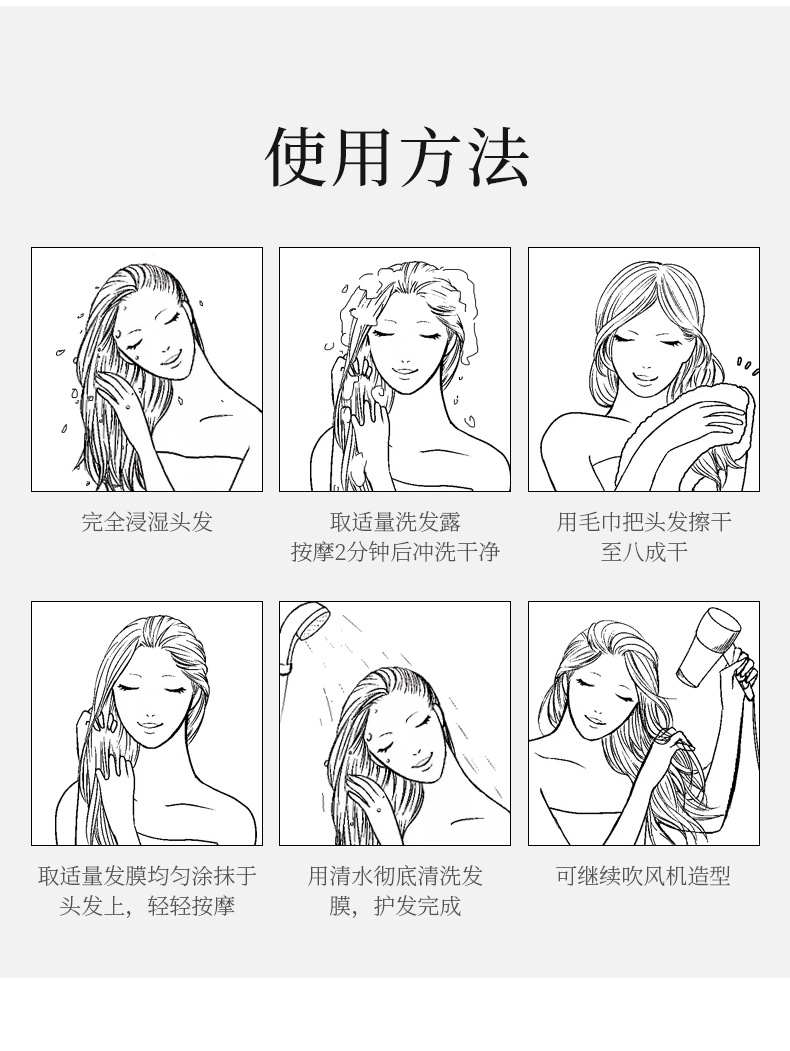 使用方法

完全浸湿头发

取适量洗发露
按摩2分钟后冲洗干净

用毛巾把头发擦干
至八成干

取适量发膜均匀涂抹于
头发上，轻轻按摩

用清水彻底清洗发
膜，护发完成

可继续吹风机造型