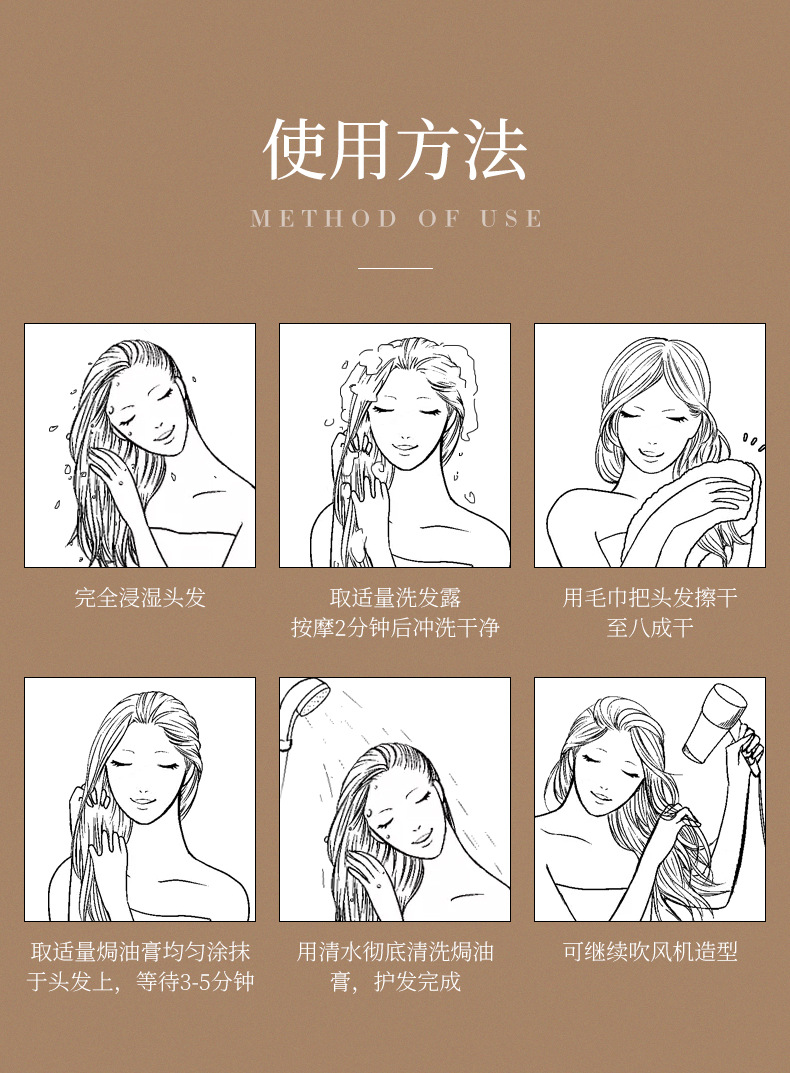 使用方法
METHOD OF USE

完全浸湿头发

取适量洗发露
按摩2分钟后冲洗干净

用毛巾把头发擦干
至八成干

取适量焗油膏均匀涂抹
于头发上，等待3-5分钟

用清水彻底清洗焗油
膏，护发完成

可继续吹风机造型